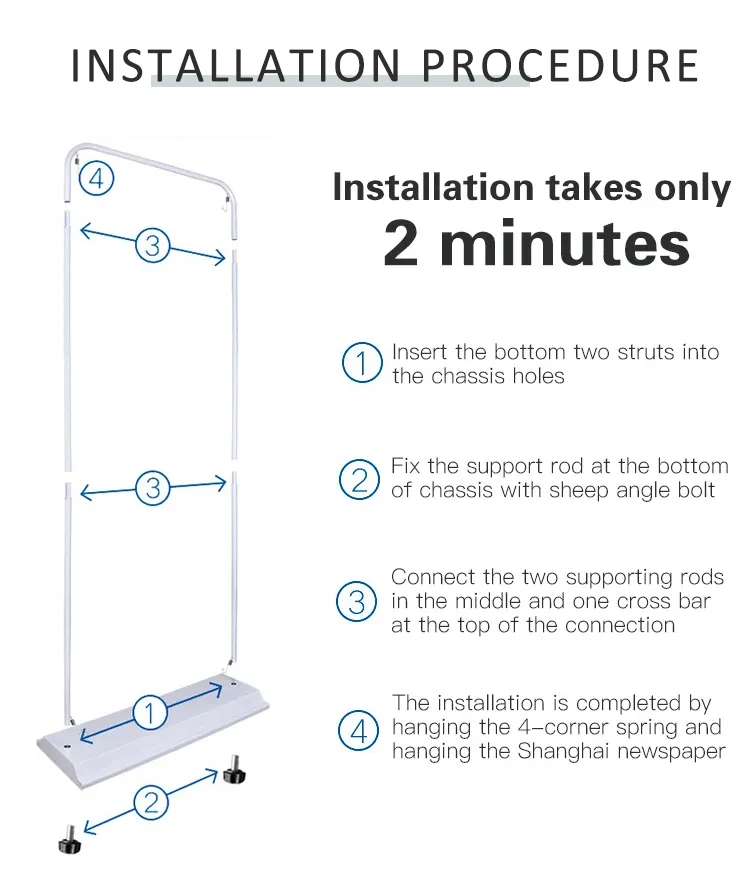 INSTALLATION PROCEDURE

4

3

3

1

2

Installation takes only
2 minutes

1 Insert the bottom two struts into the chassis holes

2 Fix the support rod at the bottom of chassis with sheep angle bolt

3 Connect the two supporting rods in the middle and one cross bar at the top of the connection

4 The installation is completed by hanging the 4-corner spring and hanging the Shanghai newspaper