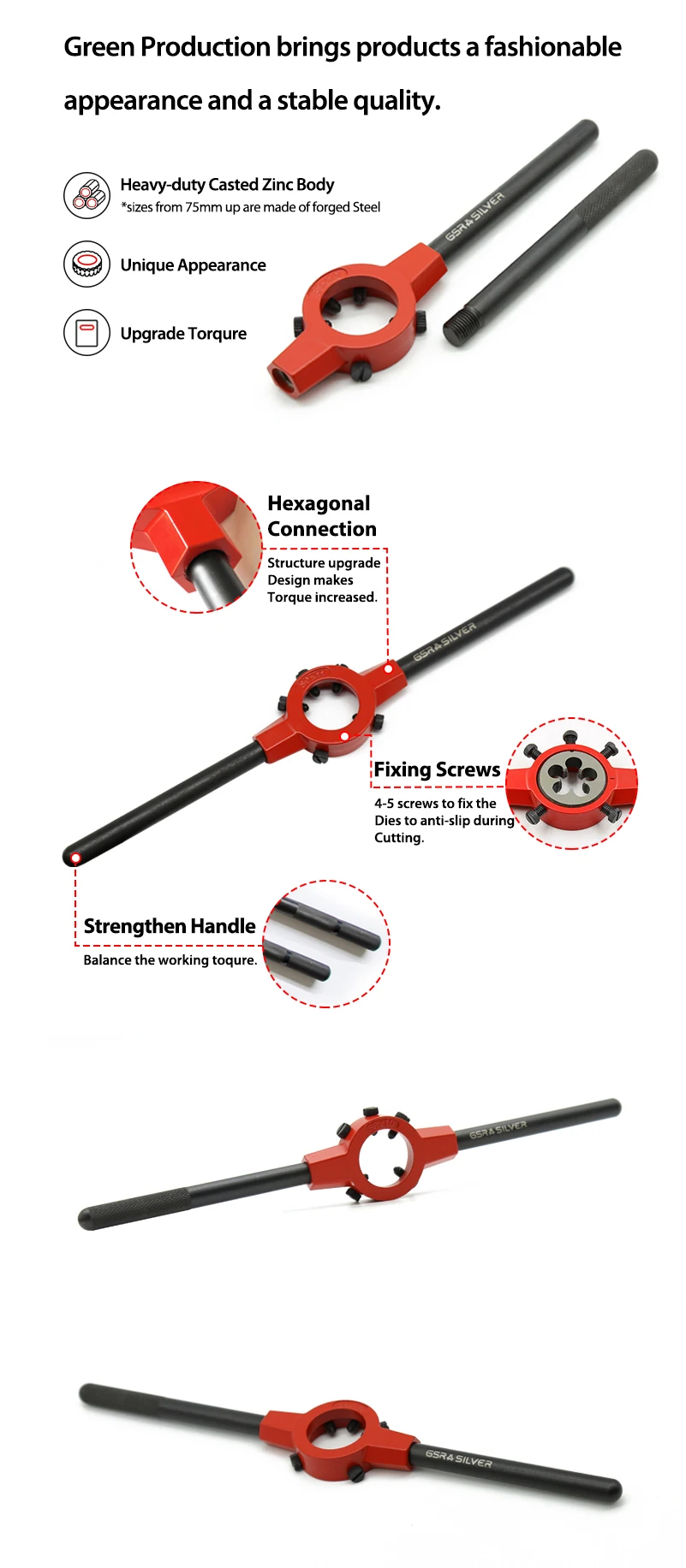 Green Production brings products a fashionable appearance and a stable quality.

Heavy-duty Casted Zinc Body
*sizes from 75mm up are made of forged Steel

Unique Appearance

Upgrade Torqure

GSR&SILVER

Hexagonal Connection
Structure upgrade Design makes Torque increased.

GSR&SILVER

Fixing Screws
4-5 screws to fix the Dies to anti-slip during Cutting.

Strengthen Handle
Balance the working toqure.

GSR&SILVER

GSR&SILVER