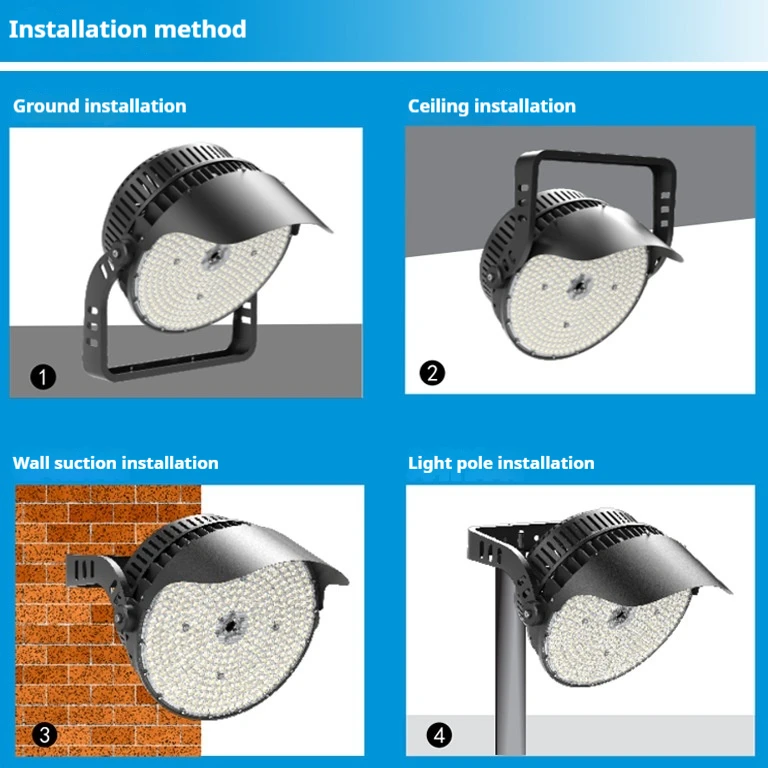 Installation method

Ground installation

1

Ceiling installation

2

Wall suction installation

3

Light pole installation

4