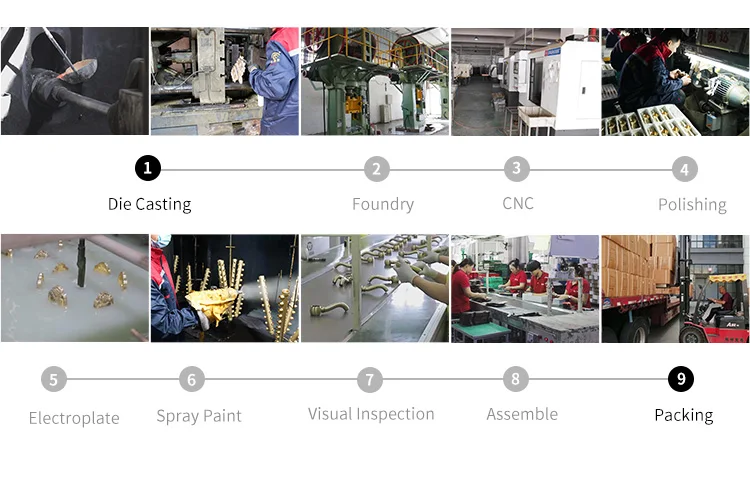 1
Die Casting
2
Foundry
3
CNC
4
Polishing

5
Electroplate
6
Spray Paint
7
Visual Inspection
8
Assemble
9
Packing