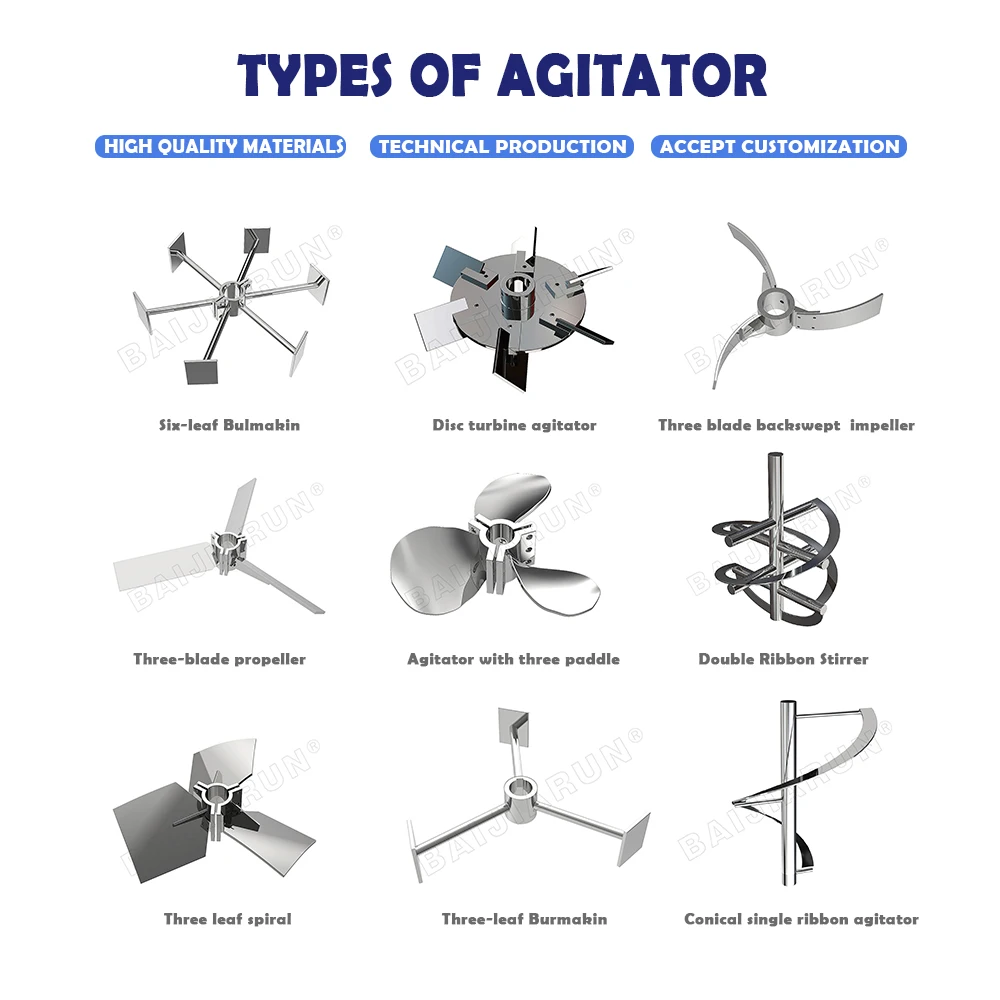 TYPES OF AGITATOR

HIGH QUALITY MATERIALS TECHNICAL PRODUCTION ACCEPT CUSTOMIZATION

BAIJIARUN®

Six-leaf Bulmakin

BAIJIARUN®

Disc turbine agitator

BAIJIARUN®

Three blade backswept impeller

BAIJIARUN®

Three-blade propeller

BAIJIARUN®

Agitator with three paddle

BAIJIARUN®

Double Ribbon Stirrer

BAIJIARUN®

Three leaf spiral

BAIJIARUN®

Three-leaf Burmakin

BAIJIARUN®

Conical single ribbon agitator