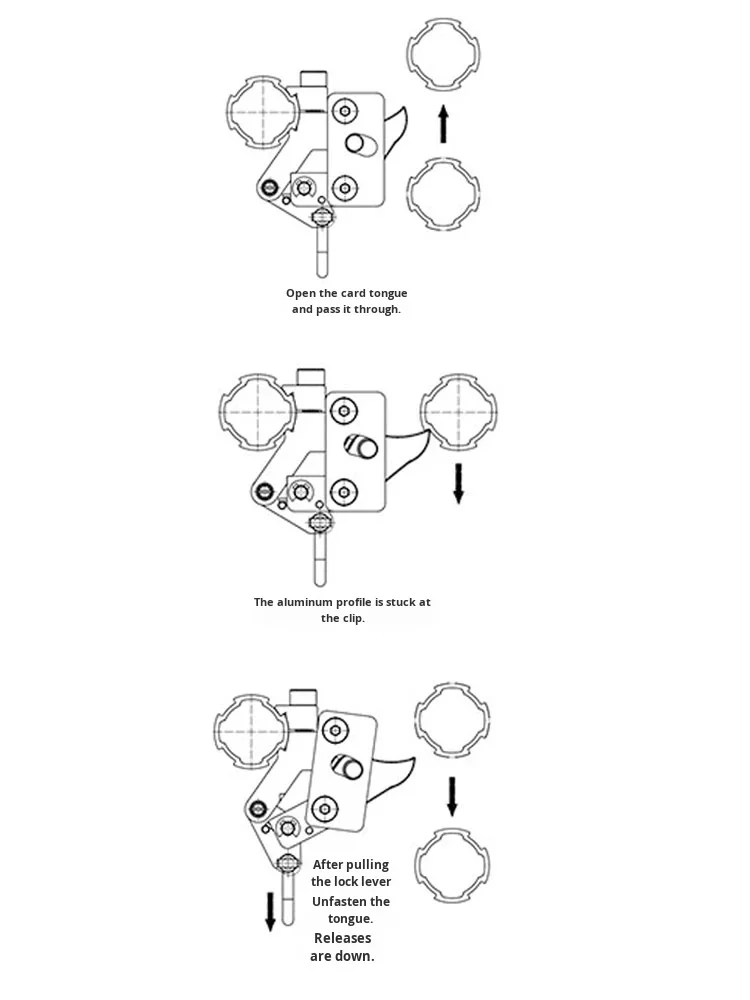 Open the card tongue and pass it through.

The aluminum profile is stuck at the clip.

After pulling the lock lever Unfasten the tongue. Releases are down.