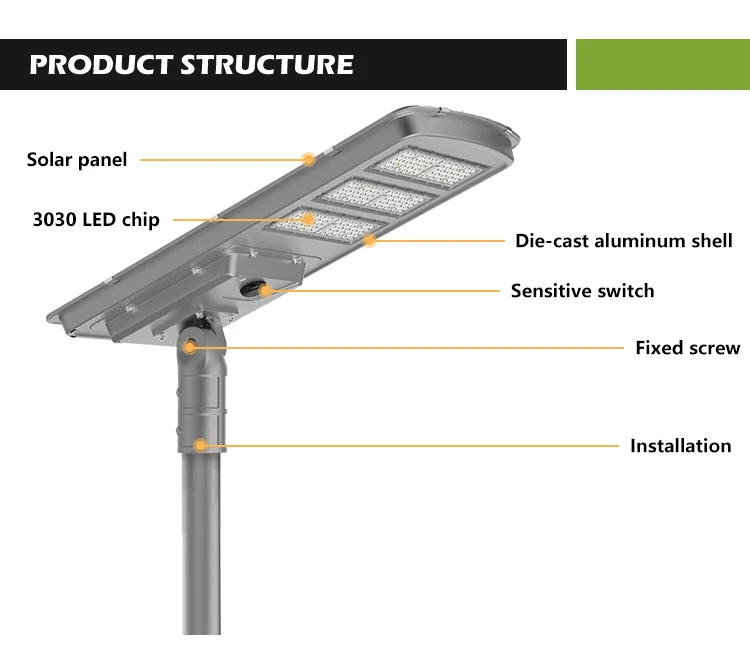 PRODUCT STRUCTURE

Solar panel

3030 LED chip

Die-cast aluminum shell

Sensitive switch

Fixed screw

Installation