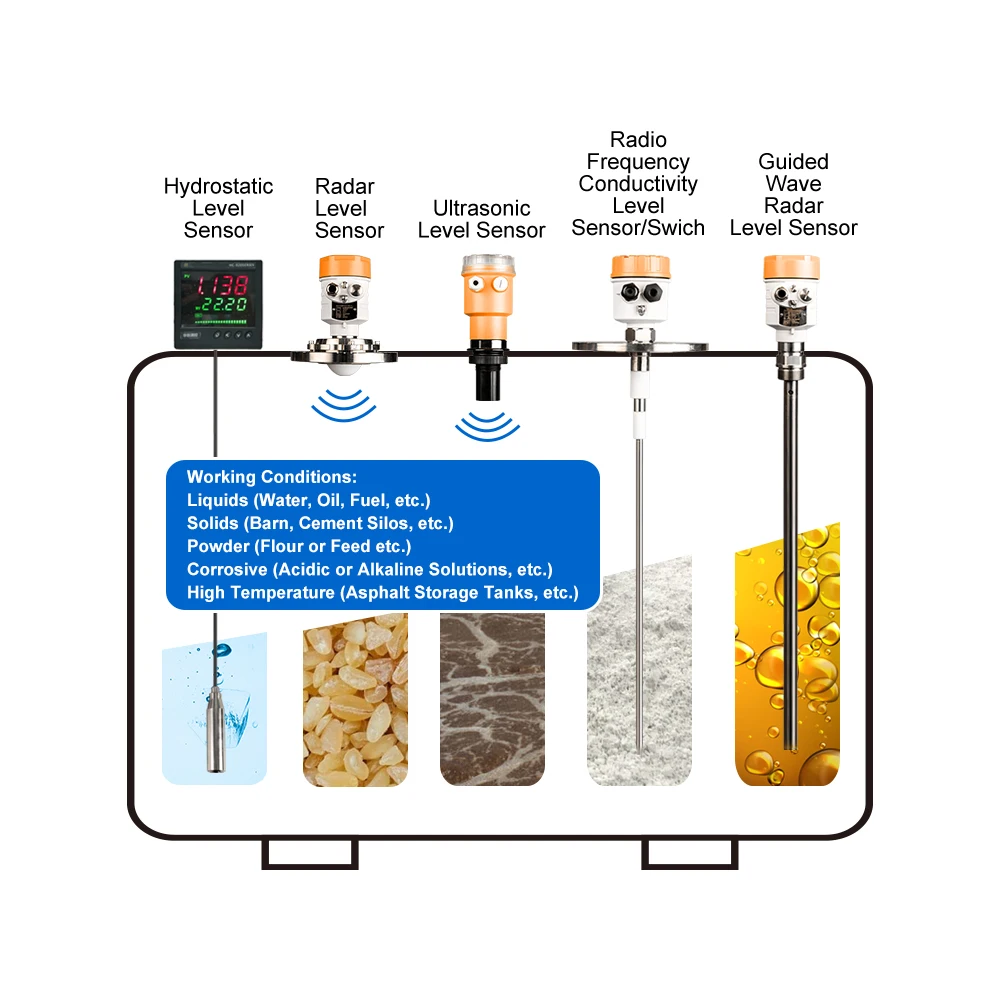 Hydrostatic Level Sensor

Radar Level Sensor

Ultrasonic Level Sensor

Radio Frequency Conductivity Level Sensor/Swich

Guided Wave Radar Level Sensor

1.138
22.20

Working Conditions:
Liquids (Water, Oil, Fuel, etc.)
Solids (Barn, Cement Silos, etc.)
Powder (Flour or Feed etc.)
Corrosive (Acidic or Alkaline Solutions, etc.)
High Temperature (Asphalt Storage Tanks, etc.)