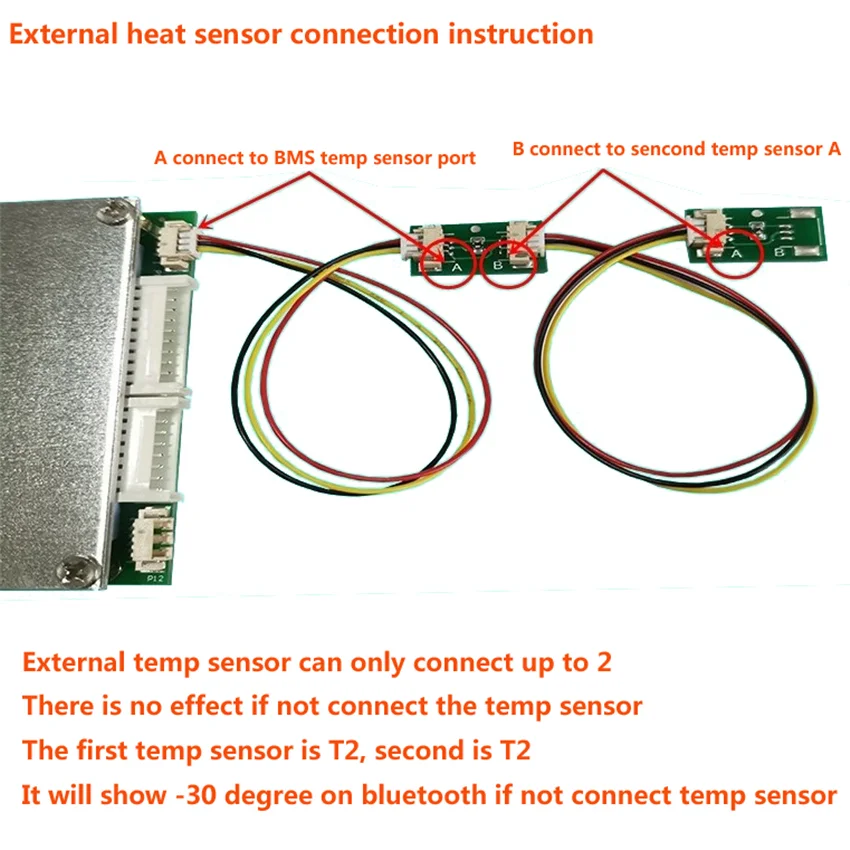 External heat sensor connection instruction

A connect to BMS temp sensor port

B connect to sencond temp sensor A

A B

A B

P12

External temp sensor can only connect up to 2

There is no effect if not connect the temp sensor

The first temp sensor is T2, second is T2

It will show -30 degree on bluetooth if not connect temp sensor