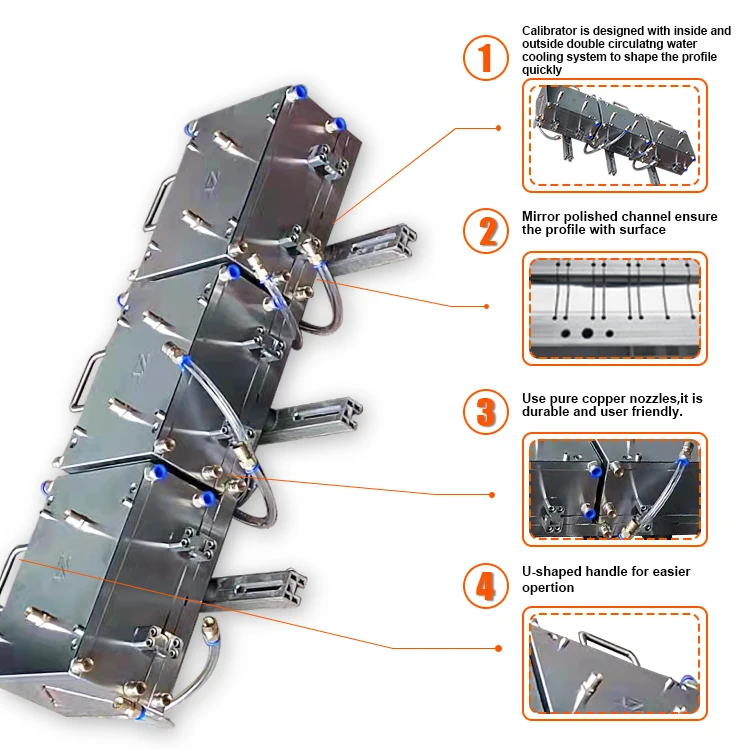 1
Calibrator is designed with inside and outside double circulatng water cooling system to shape the profile quickly

2
Mirror polished channel ensure the profile with surface

3
Use pure copper nozzles,it is durable and user friendly.

4
U-shaped handle for easier opertion