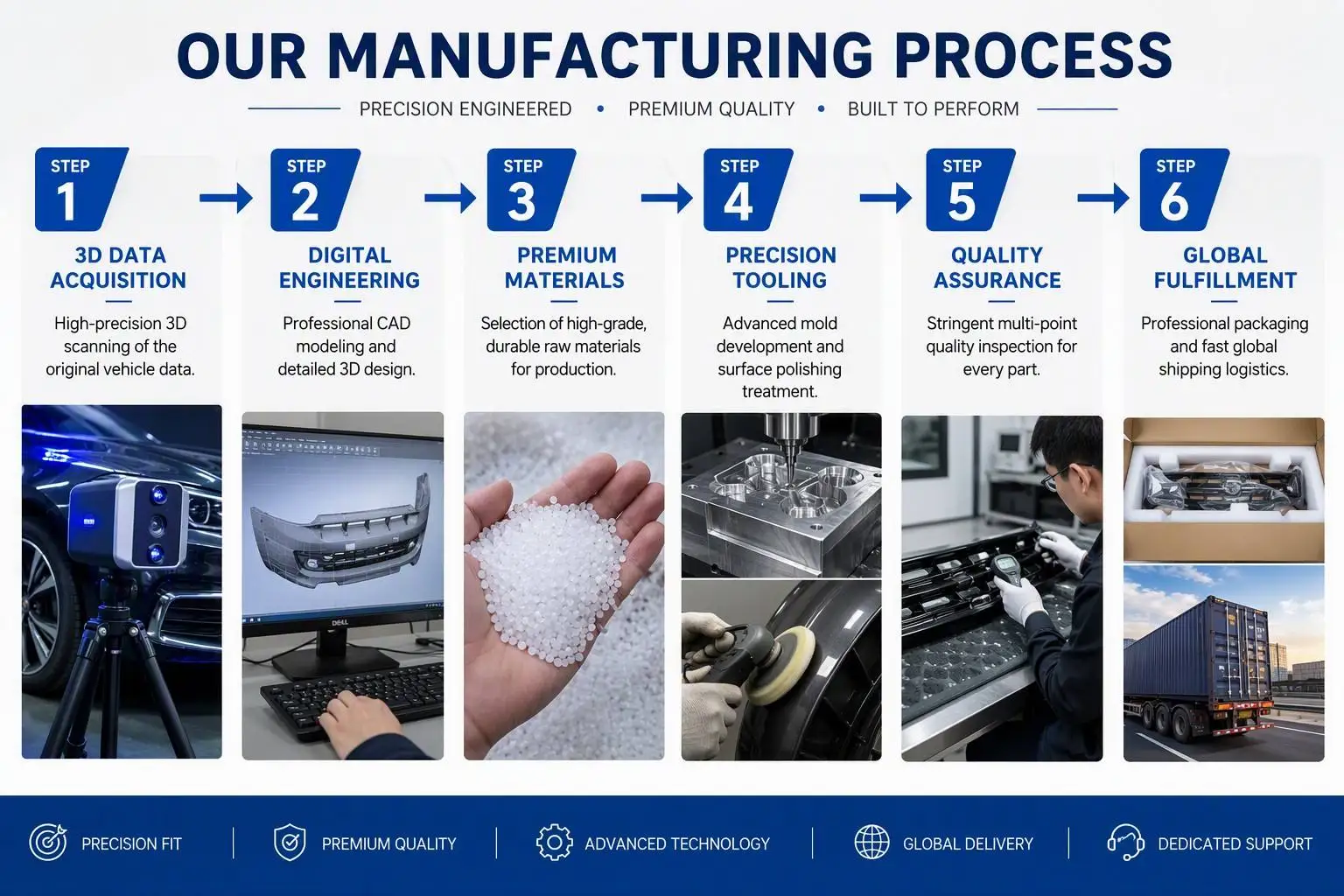 OUR MANUFACTURING PROCESS

PRECISION ENGINEERED • PREMIUM QUALITY • BUILT TO PERFORM

STEP 1
3D DATA ACQUISITION
High-precision 3D scanning of the original vehicle data.

STEP 2
DIGITAL ENGINEERING
Professional CAD modeling and detailed 3D design.

DELL

STEP 3
PREMIUM MATERIALS
Selection of high-grade, durable raw materials for production.

STEP 4
PRECISION TOOLING
Advanced mold development and surface polishing treatment.

STEP 5
QUALITY ASSURANCE
Stringent multi-point quality inspection for every part.

STEP 6
GLOBAL FULFILLMENT
Professional packaging and fast global shipping logistics.

PRECISION FIT | PREMIUM QUALITY | ADVANCED TECHNOLOGY | GLOBAL DELIVERY | DEDICATED SUPPORT