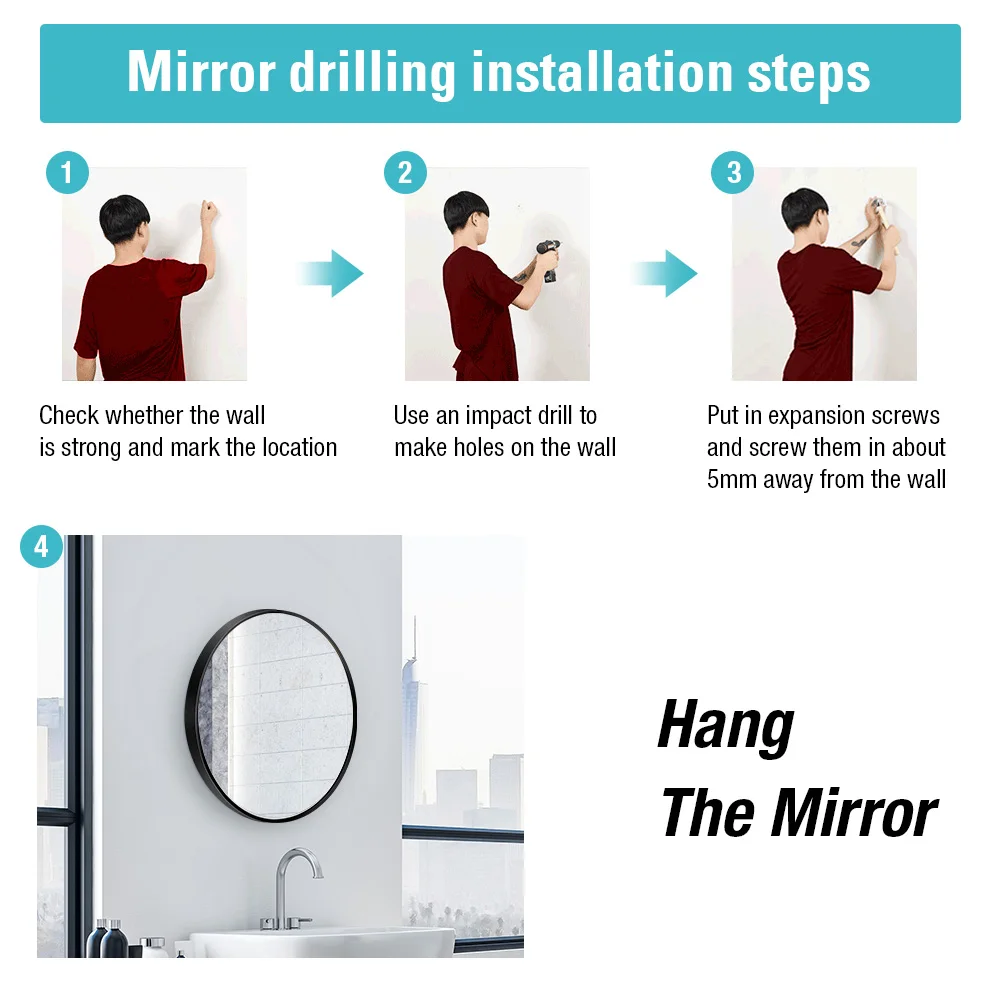 Mirror drilling installation steps

1

Check whether the wall is strong and mark the location

2

Use an impact drill to make holes on the wall

3

Put in expansion screws and screw them in about 5mm away from the wall

4

Hang The Mirror