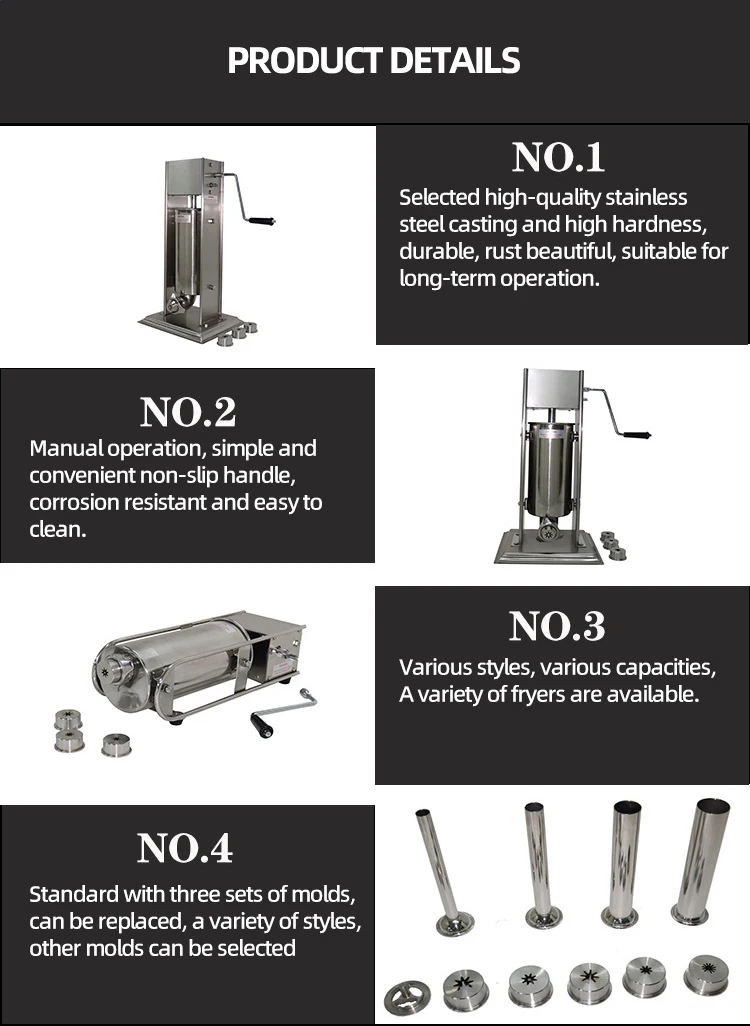 PRODUCT DETAILS

NO.1

Selected high-quality stainless steel casting and high hardness, durable, rust beautiful, suitable for long-term operation.

NO.2

Manual operation, simple and convenient non-slip handle, corrosion resistant and easy to clean.

NO.3

Various styles, various capacities, A variety of fryers are available.

NO.4

Standard with three sets of molds, can be replaced, a variety of styles, other molds can be selected