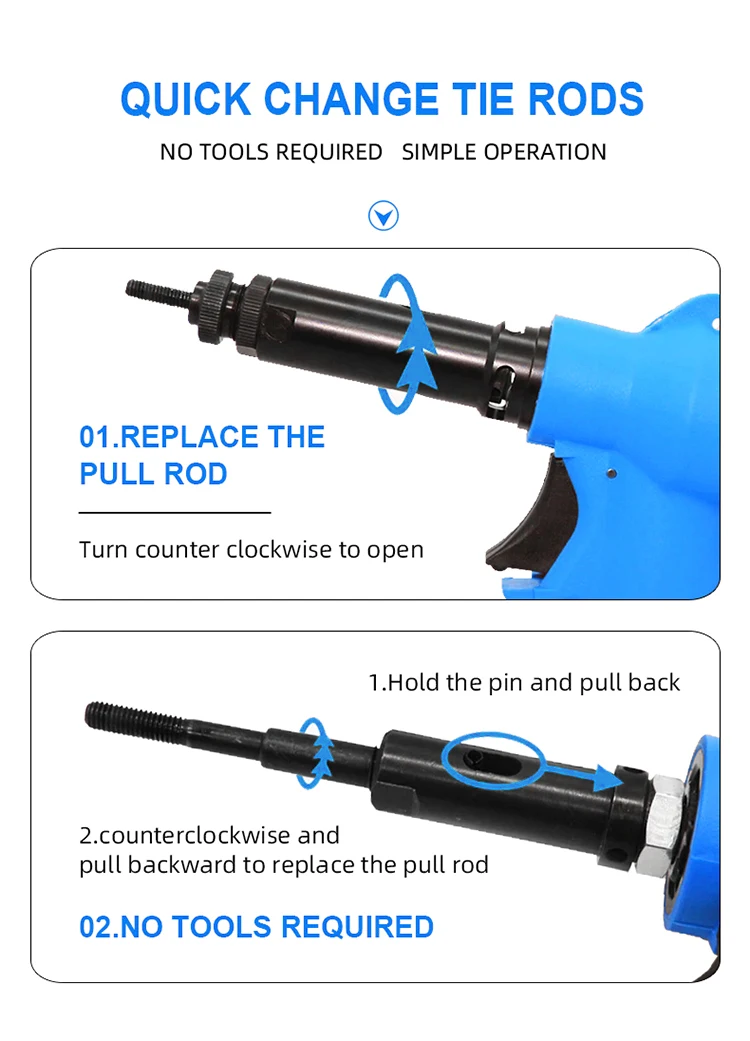 QUICK CHANGE TIE RODS

NO TOOLS REQUIRED SIMPLE OPERATION

01.REPLACE THE PULL ROD

Turn counter clockwise to open

1.Hold the pin and pull back

2.counterclockwise and pull backward to replace the pull rod

02.NO TOOLS REQUIRED