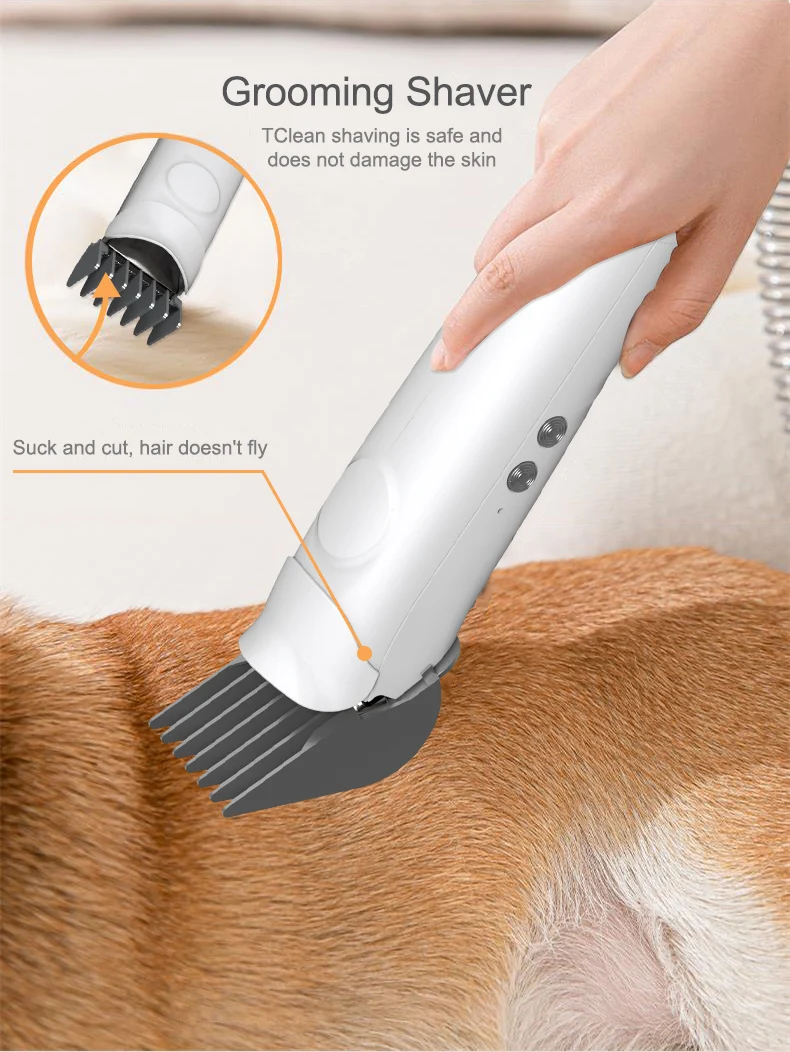 Grooming Shaver

TClean shaving is safe and does not damage the skin

Suck and cut, hair doesn't fly