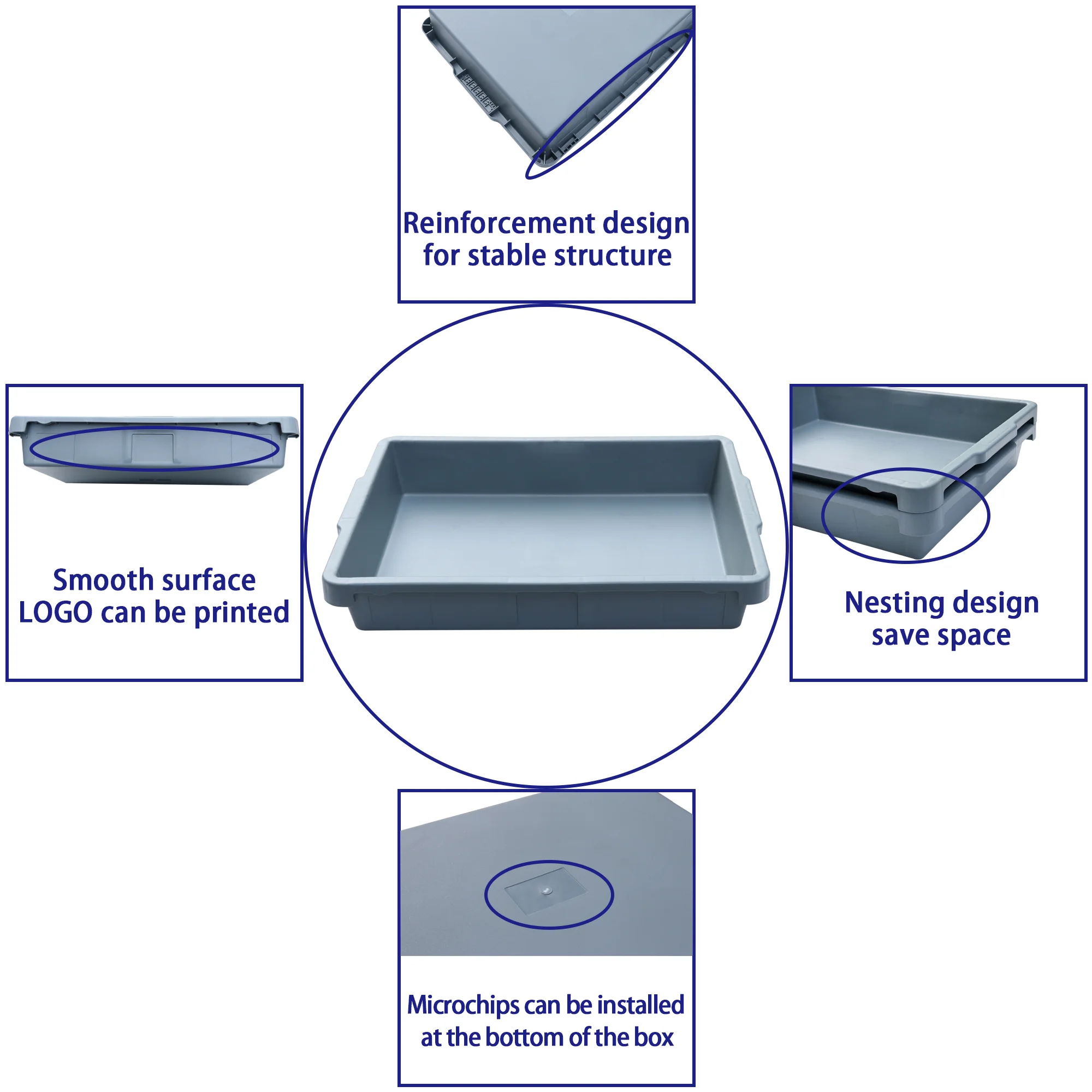 Reinforcement design for stable structure

Smooth surface LOGO can be printed

Nesting design save space

Microchips can be installed at the bottom of the box