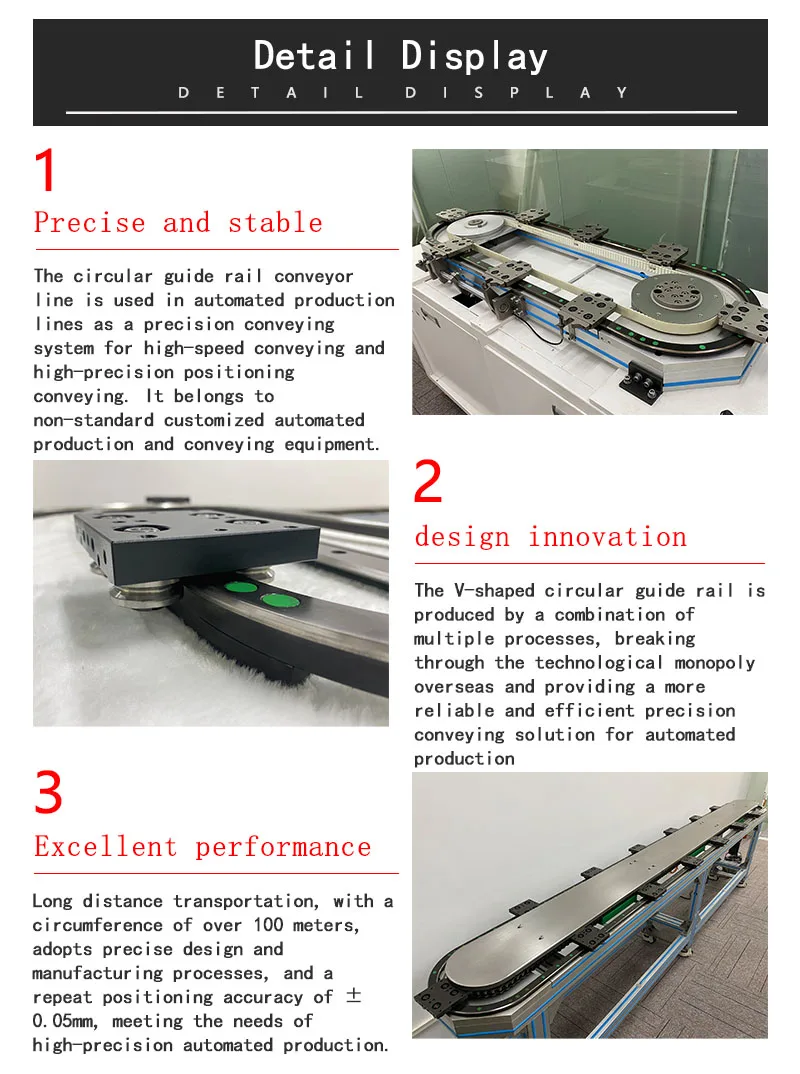 Detail Display
DETAIL DISPLAY

1
Precise and stable

The circular guide rail conveyor line is used in automated production lines as a precision conveying system for high-speed conveying and high-precision positioning conveying. It belongs to non-standard customized automated production and conveying equipment.

2
design innovation

The V-shaped circular guide rail is produced by a combination of multiple processes, breaking through the technological monopoly overseas and providing a more reliable and efficient precision conveying solution for automated production

3
Excellent performance

Long distance transportation, with a circumference of over 100 meters, adopts precise design and manufacturing processes, and a repeat positioning accuracy of ± 0.05mm, meeting the needs of high-precision automated production.