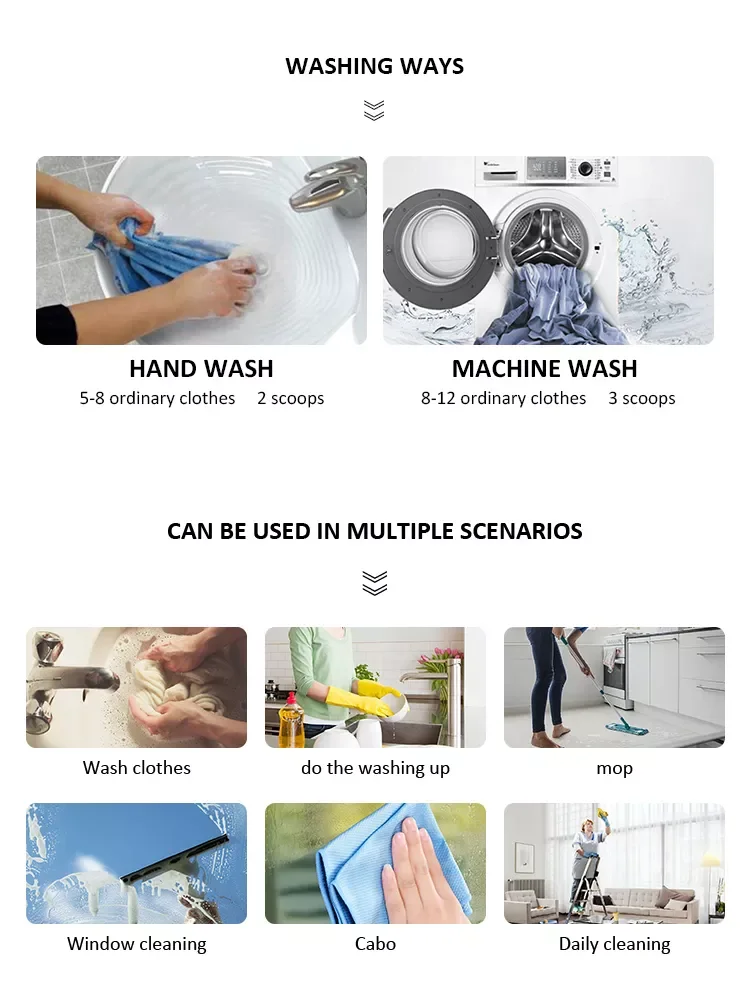 WASHING WAYS

HAND WASH
5-8 ordinary clothes 2 scoops

MACHINE WASH
8-12 ordinary clothes 3 scoops

CAN BE USED IN MULTIPLE SCENARIOS

Wash clothes

do the washing up

mop

Window cleaning

Cabo

Daily cleaning