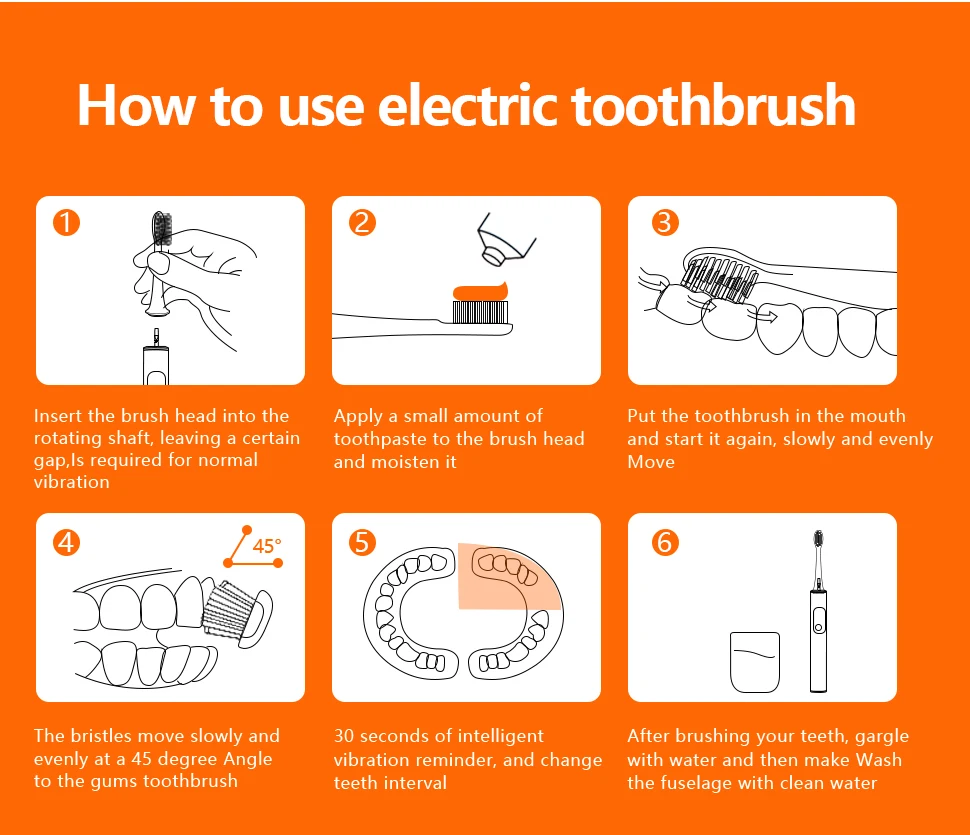 How to use electric toothbrush

1

Insert the brush head into the rotating shaft, leaving a certain gap,Is required for normal vibration

2

Apply a small amount of toothpaste to the brush head and moisten it

3

Put the toothbrush in the mouth and start it again, slowly and evenly Move

4

45°

The bristles move slowly and evenly at a 45 degree Angle to the gums toothbrush

5

30 seconds of intelligent vibration reminder, and change teeth interval

6

After brushing your teeth, gargle with water and then make Wash the fuselage with clean water