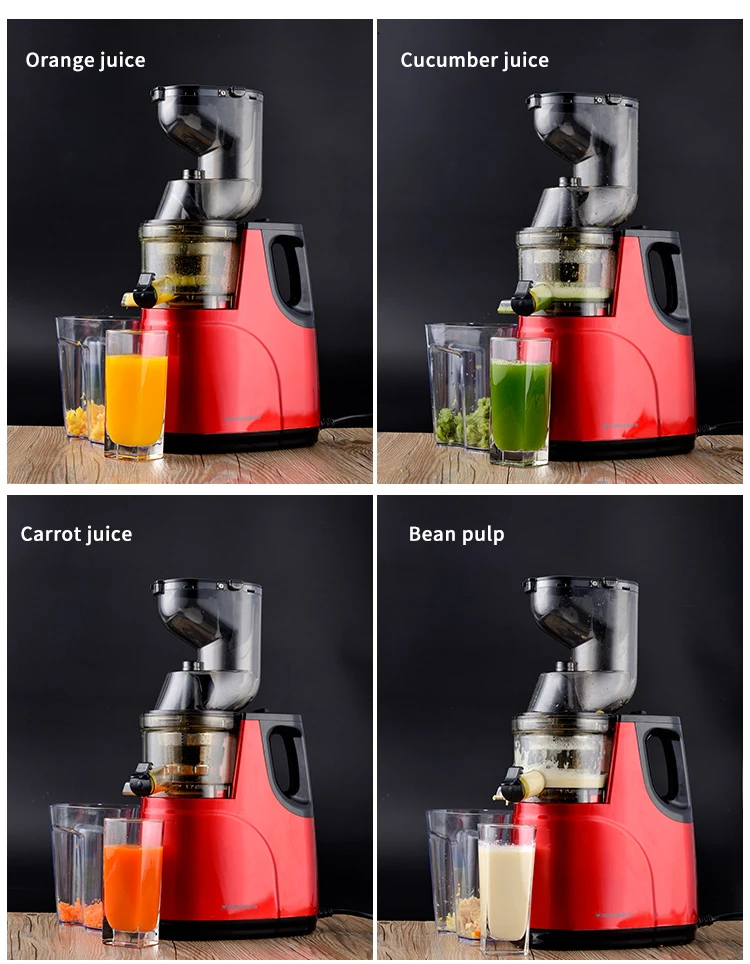 Orange juice

Cucumber juice

Carrot juice

Bean pulp