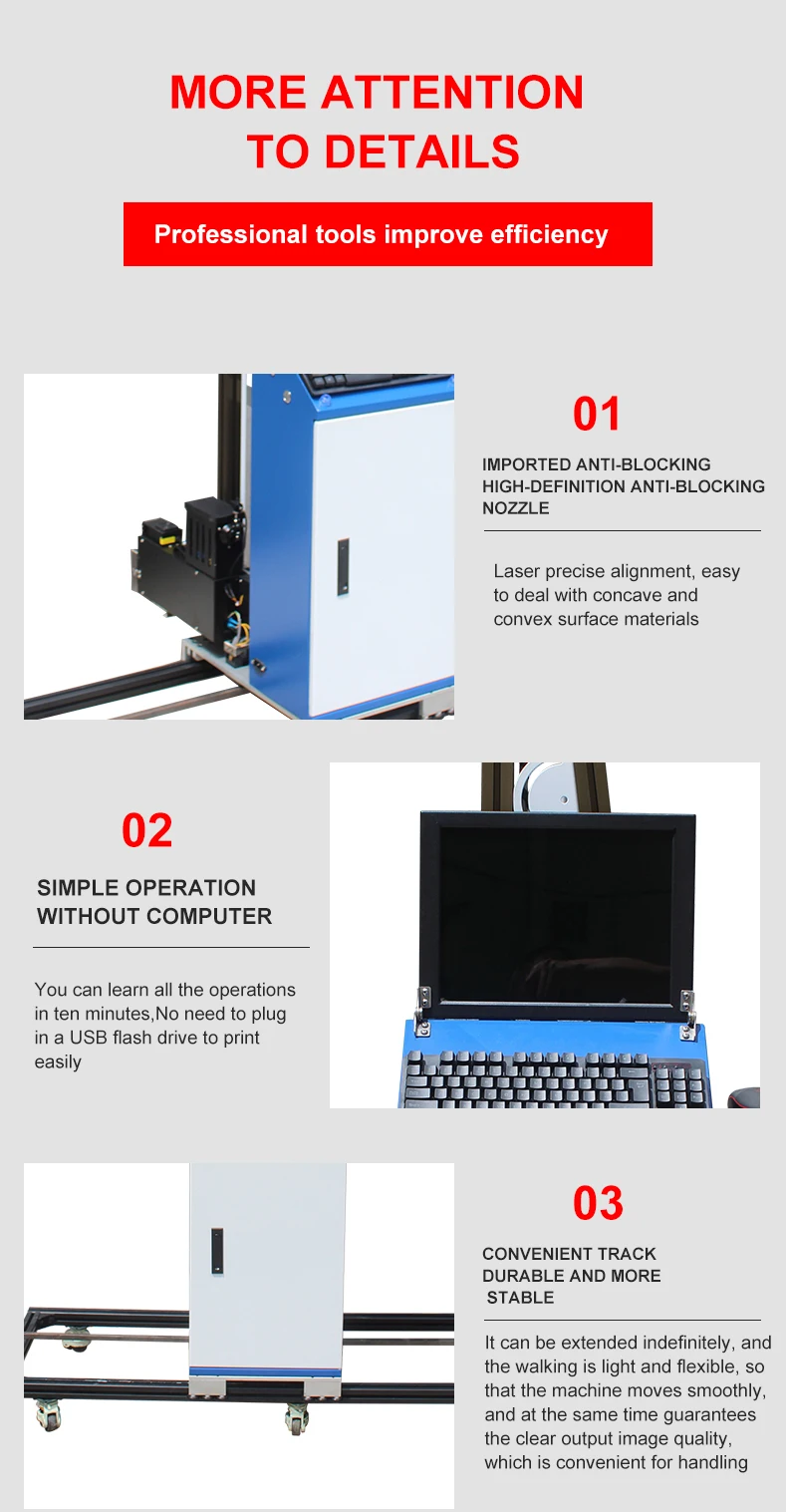 MORE ATTENTION
TO DETAILS

Professional tools improve efficiency

01

IMPORTED ANTI-BLOCKING
HIGH-DEFINITION ANTI-BLOCKING
NOZZLE

Laser precise alignment, easy to deal with concave and convex surface materials

02

SIMPLE OPERATION
WITHOUT COMPUTER

You can learn all the operations in ten minutes,No need to plug in a USB flash drive to print easily

03

CONVENIENT TRACK
DURABLE AND MORE
STABLE

It can be extended indefinitely, and the walking is light and flexible, so that the machine moves smoothly, and at the same time guarantees the clear output image quality, which is convenient for handling