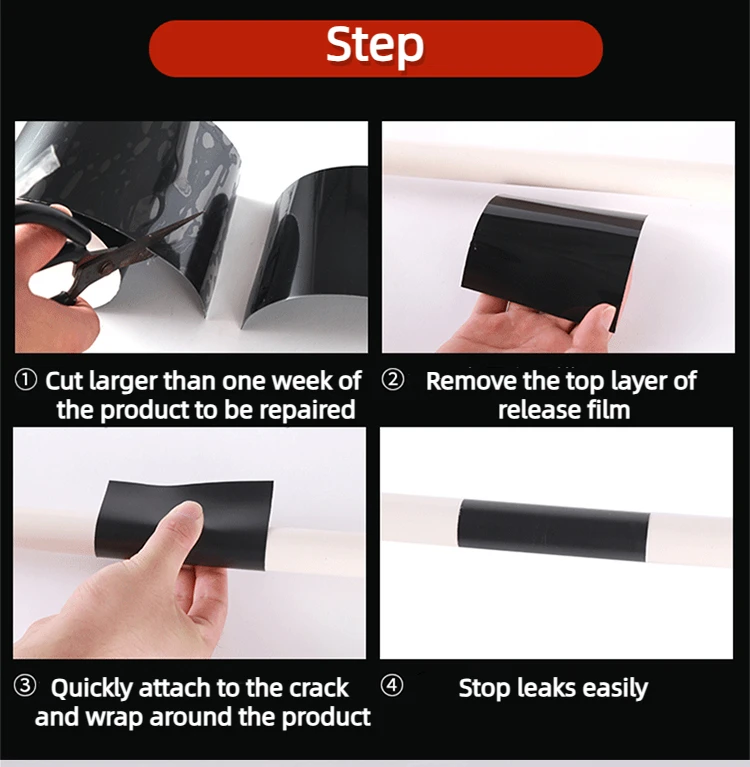 Step

① Cut larger than one week of the product to be repaired

② Remove the top layer of release film

③ Quickly attach to the crack and wrap around the product

④ Stop leaks easily