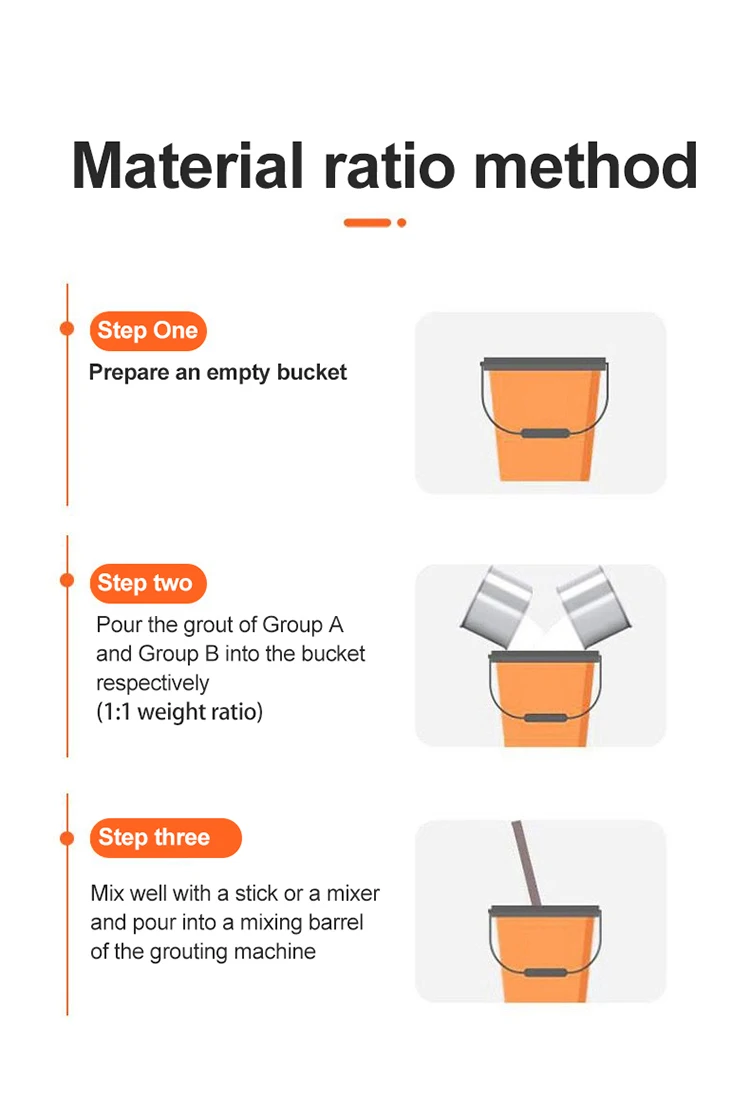 Material ratio method

Step One

Prepare an empty bucket

Step two

Pour the grout of Group A and Group B into the bucket respectively (1:1 weight ratio)

Step three

Mix well with a stick or a mixer and pour into a mixing barrel of the grouting machine