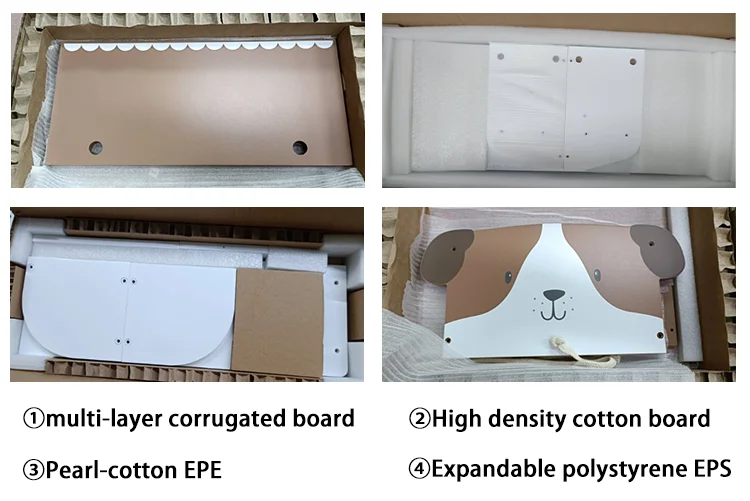 ①multi-layer corrugated board

②High density cotton board

③Pearl-cotton EPE

④Expandable polystyrene EPS