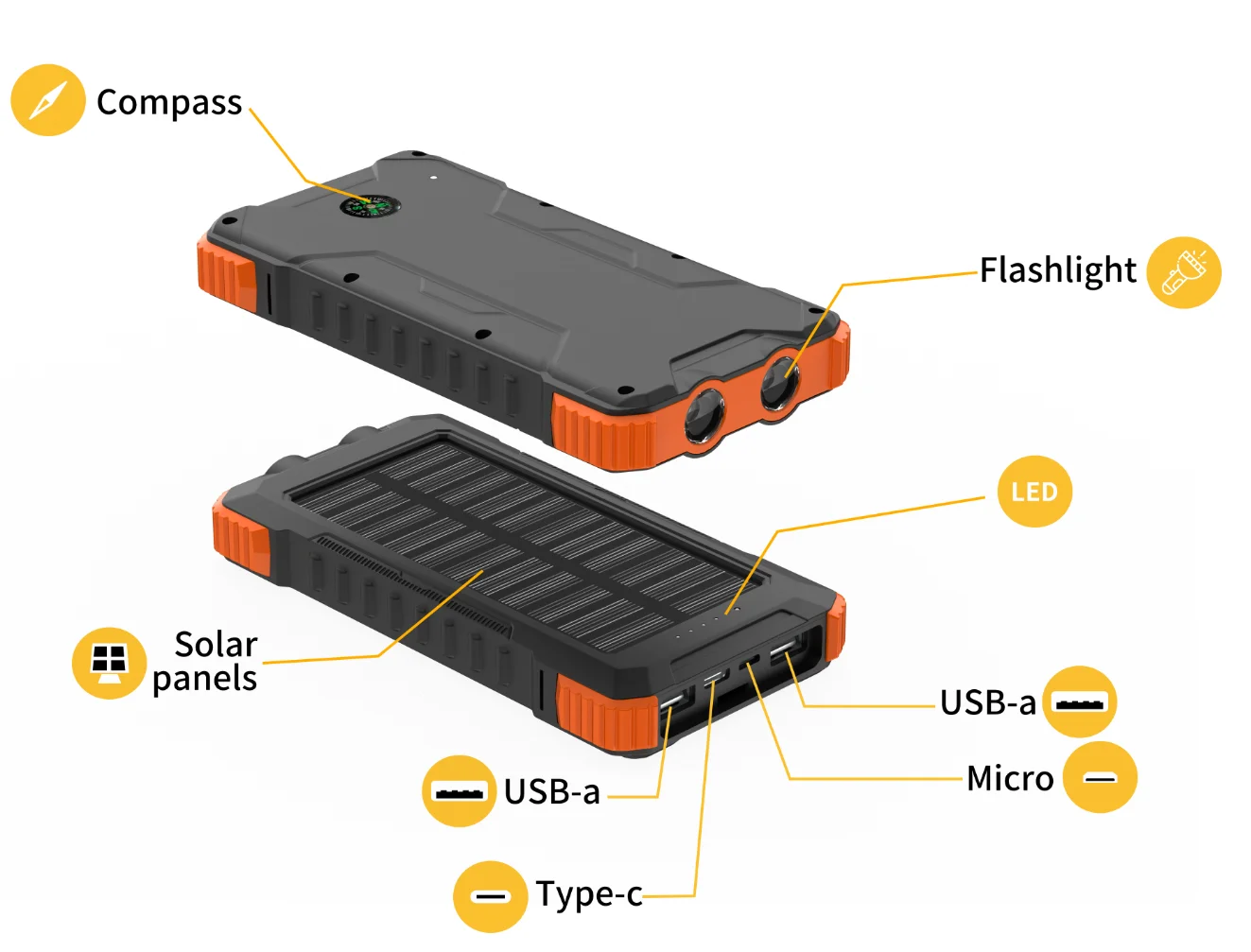 Compass

Flashlight

LED

Solar panels

USB-a

Micro

USB-a

Type-c