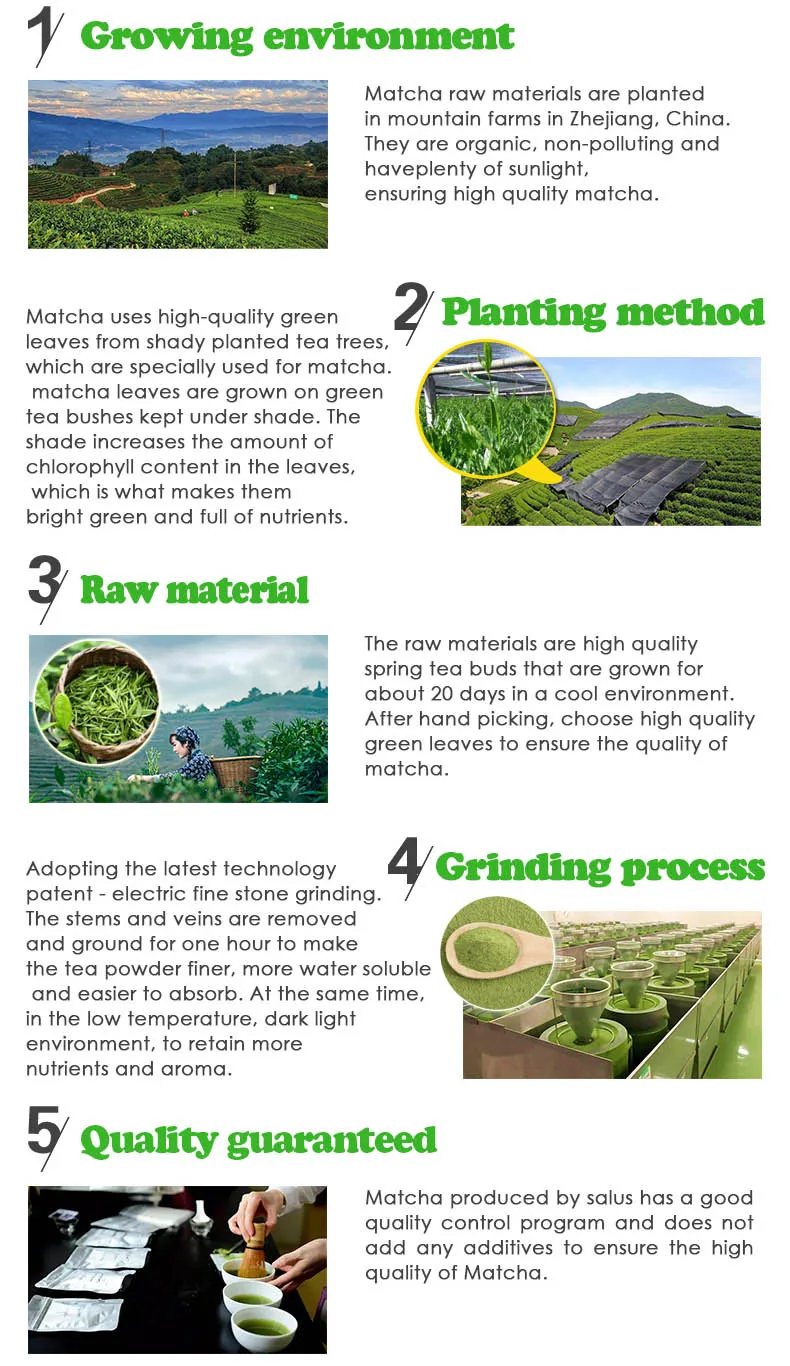 1 Growing environment

Matcha raw materials are planted in mountain farms in Zhejiang, China. They are organic, non-polluting and haveplenty of sunlight, ensuring high quality matcha.

2 Planting method

Matcha uses high-quality green leaves from shady planted tea trees, which are specially used for matcha. matcha leaves are grown on green tea bushes kept under shade. The shade increases the amount of chlorophyll content in the leaves, which is what makes them bright green and full of nutrients.

3 Raw material

The raw materials are high quality spring tea buds that are grown for about 20 days in a cool environment. After hand picking, choose high quality green leaves to ensure the quality of matcha.

4 Grinding process

Adopting the latest technology patent - electric fine stone grinding. The stems and veins are removed and ground for one hour to make the tea powder finer, more water soluble and easier to absorb. At the same time, in the low temperature, dark light environment, to retain more nutrients and aroma.

5 Quality guaranteed

Matcha produced by salus has a good quality control program and does not add any additives to ensure the high quality of Matcha.