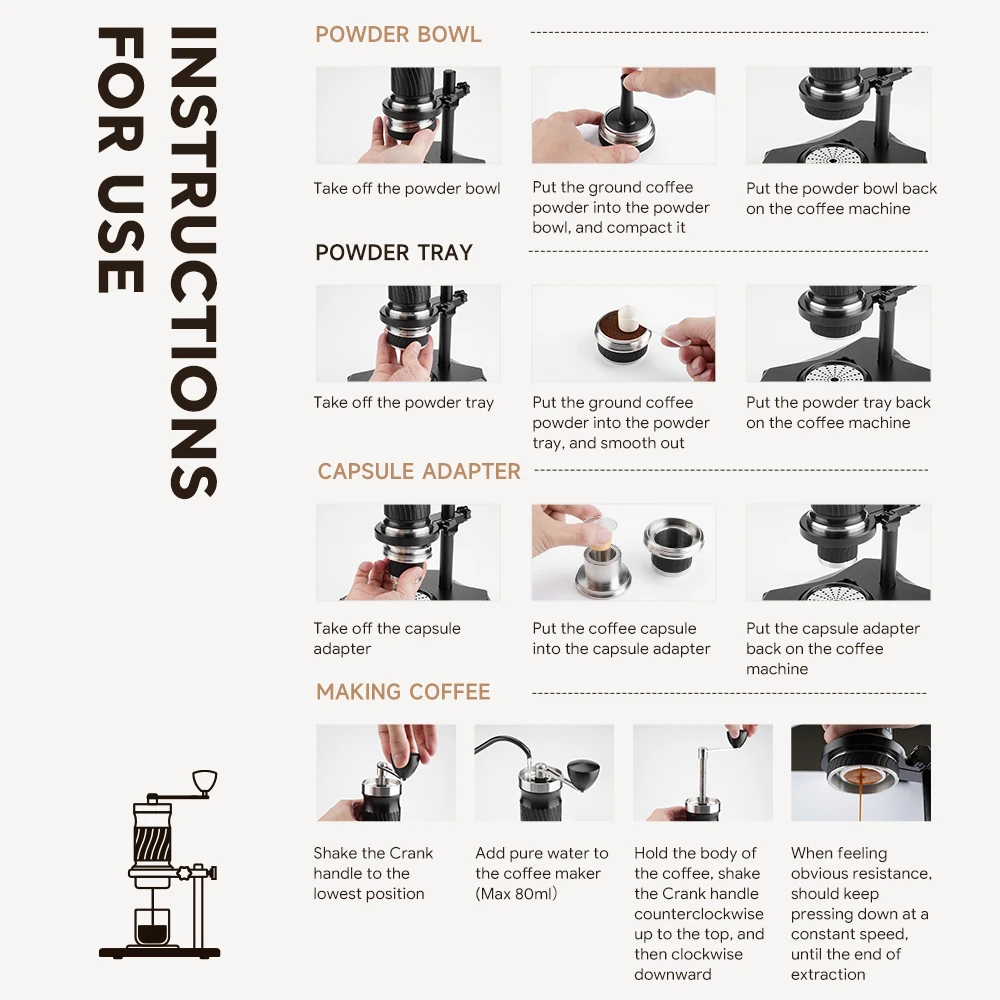 INSTRUCTIONS FOR USE

POWDER BOWL

Take off the powder bowl

Put the ground coffee powder into the powder bowl, and compact it

Put the powder bowl back on the coffee machine

POWDER TRAY

Take off the powder tray

Put the ground coffee powder into the powder tray, and smooth out

Put the powder tray back on the coffee machine

CAPSULE ADAPTER

Take off the capsule adapter

Put the coffee capsule into the capsule adapter

Put the capsule adapter back on the coffee machine

MAKING COFFEE

Shake the Crank handle to the lowest position

Add pure water to the coffee maker (Max 80ml)

Hold the body of the coffee, shake the Crank handle counterclockwise up to the top, and then clockwise downward

When feeling obvious resistance, should keep pressing down at a constant speed, until the end of extraction