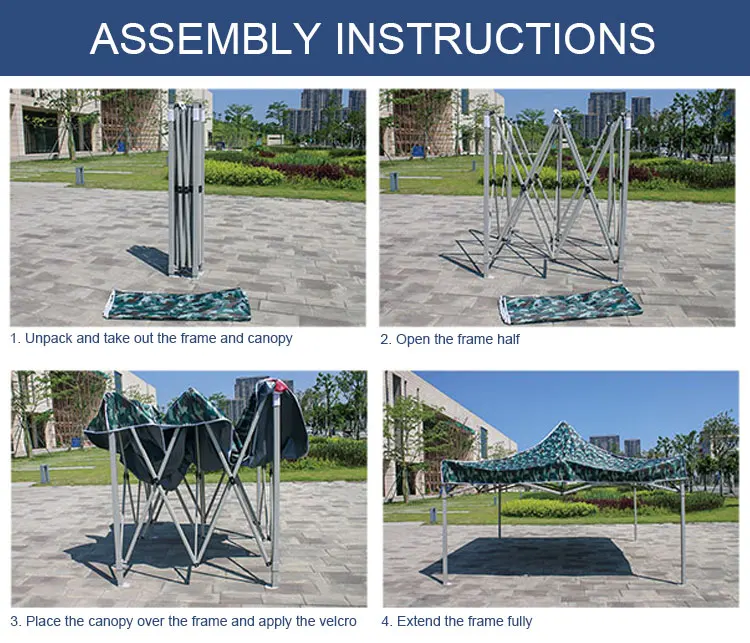 ASSEMBLY INSTRUCTIONS

1. Unpack and take out the frame and canopy

2. Open the frame half

3. Place the canopy over the frame and apply the velcro

4. Extend the frame fully