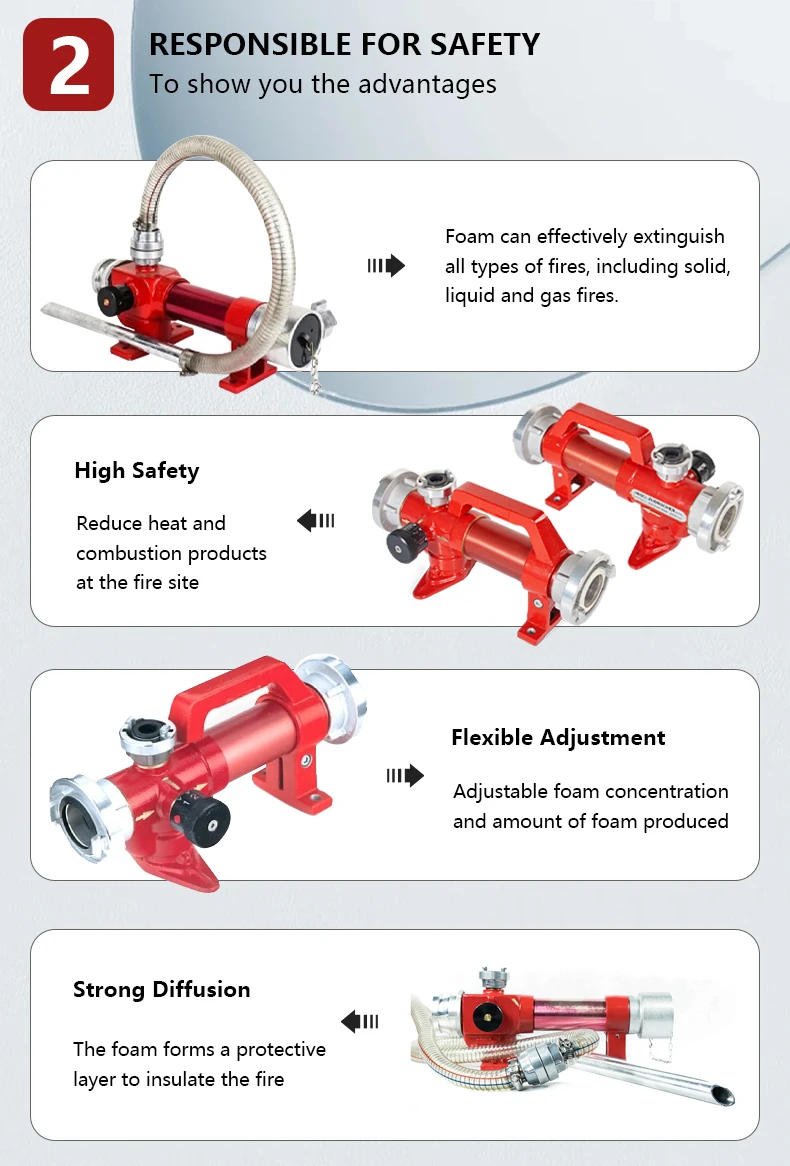 2

RESPONSIBLE FOR SAFETY
To show you the advantages

Foam can effectively extinguish all types of fires, including solid, liquid and gas fires.

High Safety

Reduce heat and combustion products at the fire site

Flexible Adjustment

Adjustable foam concentration and amount of foam produced

Strong Diffusion

The foam forms a protective layer to insulate the fire