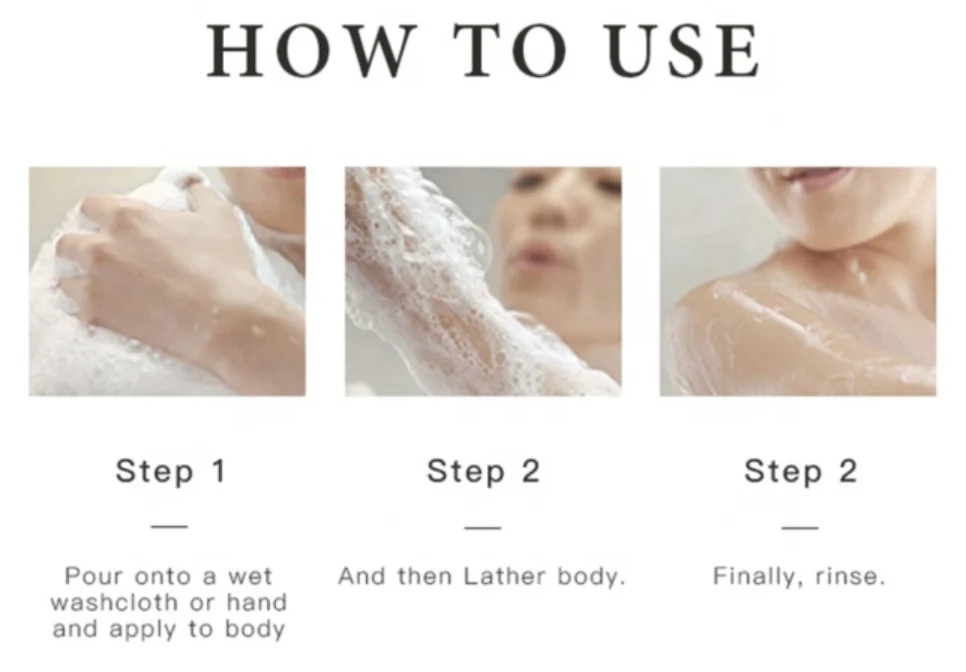 HOW TO USE

Step 1

—

Pour onto a wet washcloth or hand and apply to body

Step 2

—

And then Lather body.

Step 2

—

Finally, rinse.