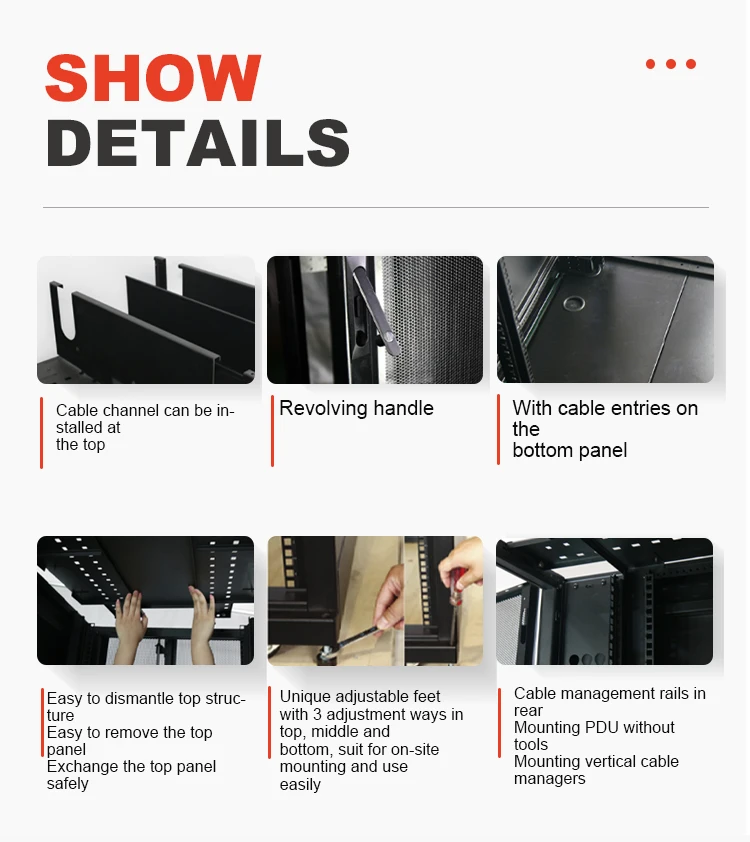 SHOW
DETAILS

Cable channel can be installed at the top

Revolving handle

With cable entries on the bottom panel

Easy to dismantle top structure
Easy to remove the top panel
Exchange the top panel safely

Unique adjustable feet with 3 adjustment ways in top, middle and bottom, suit for on-site mounting and use easily

Cable management rails in rear
Mounting PDU without tools
Mounting vertical cable managers