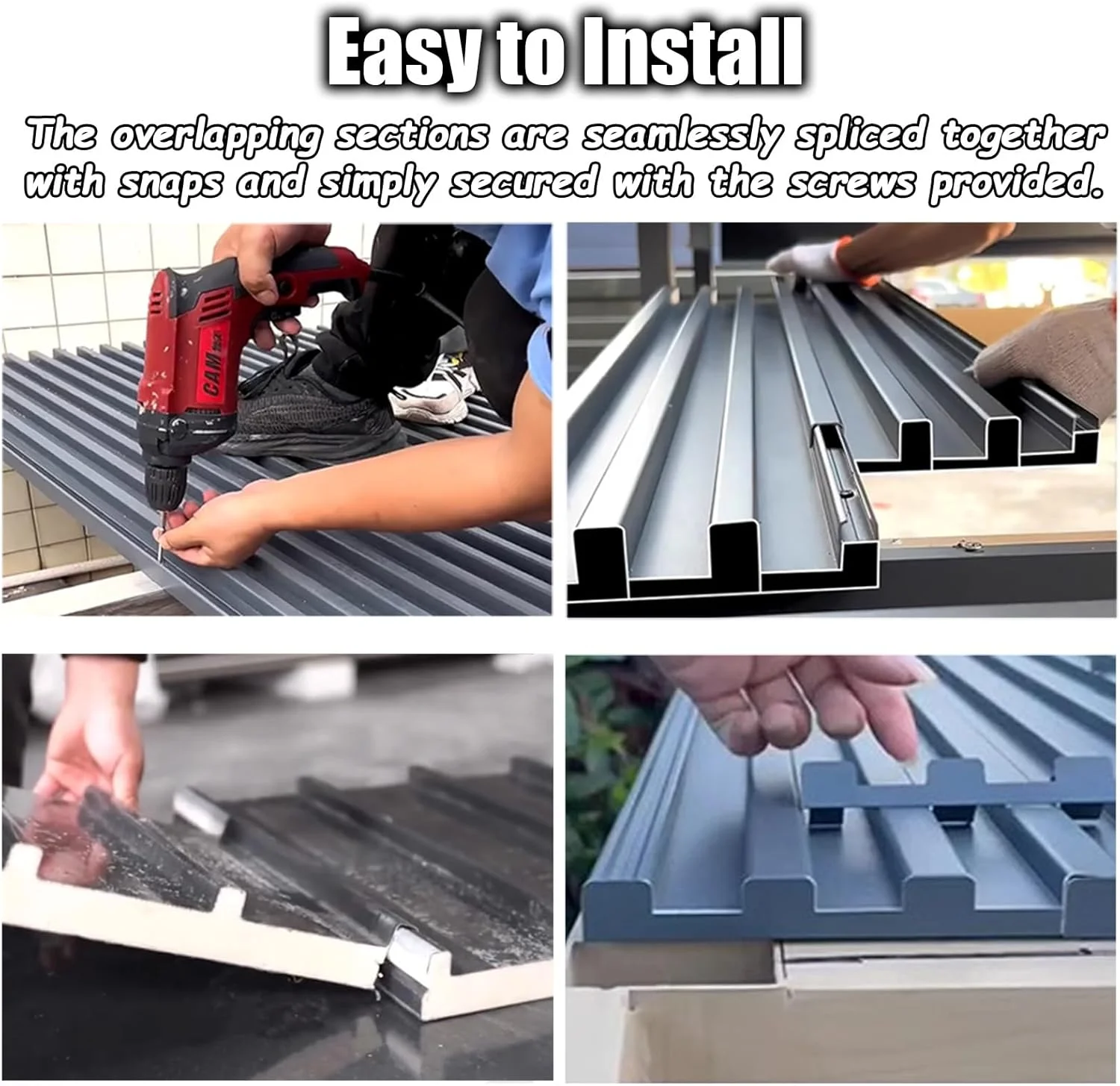 Easy to Install

The overlapping sections are seamlessly spliced together with snaps and simply secured with the screws provided.

CAM