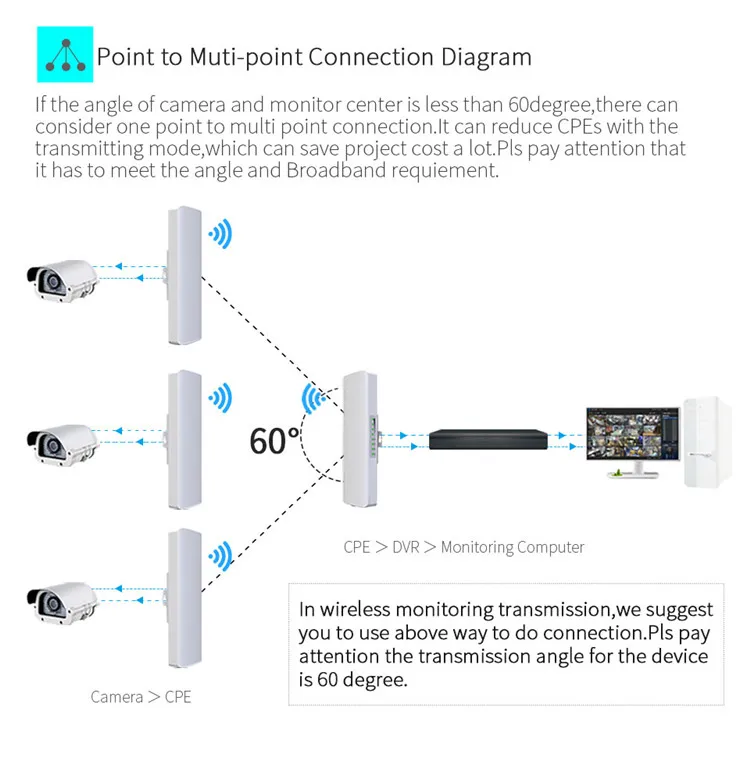 Point to Muti-point Connection Diagram

If the angle of camera and monitor center is less than 60degree,there can consider one point to multi point connection.It can reduce CPEs with the transmitting mode,which can save project cost a lot.Pls pay attention that it has to meet the angle and Broadband requiement.

60°

CPE > DVR > Monitoring Computer

In wireless monitoring transmission,we suggest you to use above way to do connection.Pls pay attention the transmission angle for the device is 60 degree.

Camera > CPE