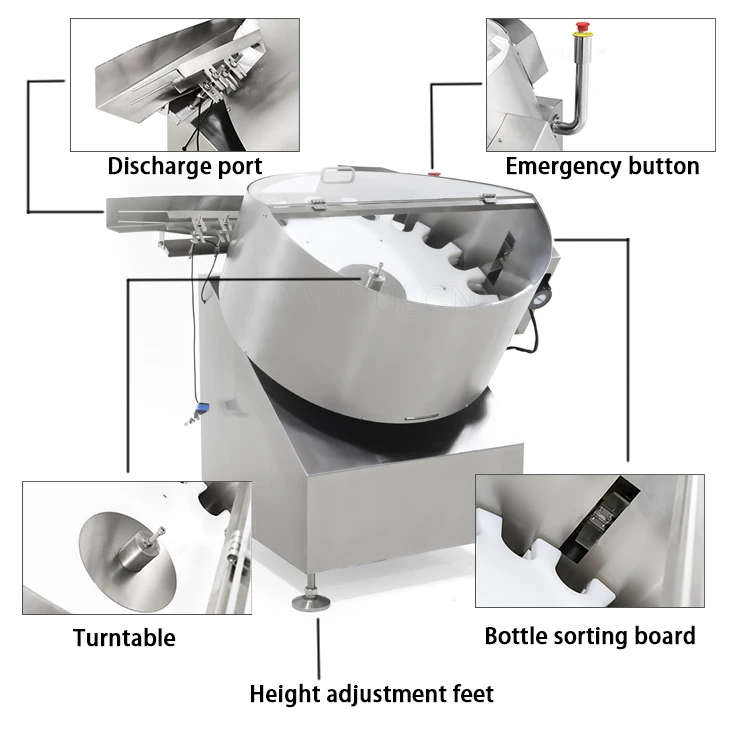 Discharge port

Emergency button

CAPSULCN

Turntable

Bottle sorting board

Height adjustment feet