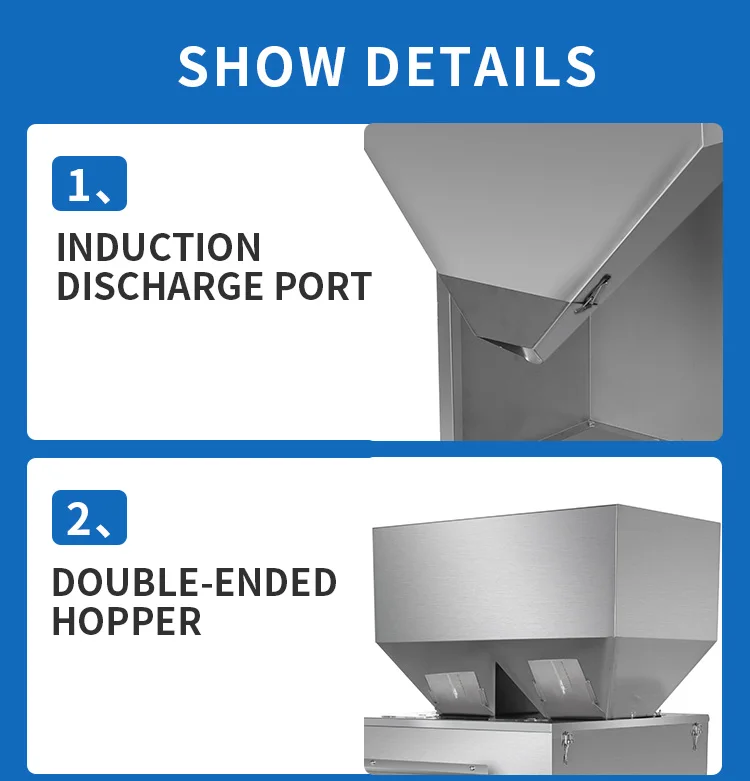 SHOW DETAILS

1、

INDUCTION DISCHARGE PORT

2、

DOUBLE-ENDED HOPPER