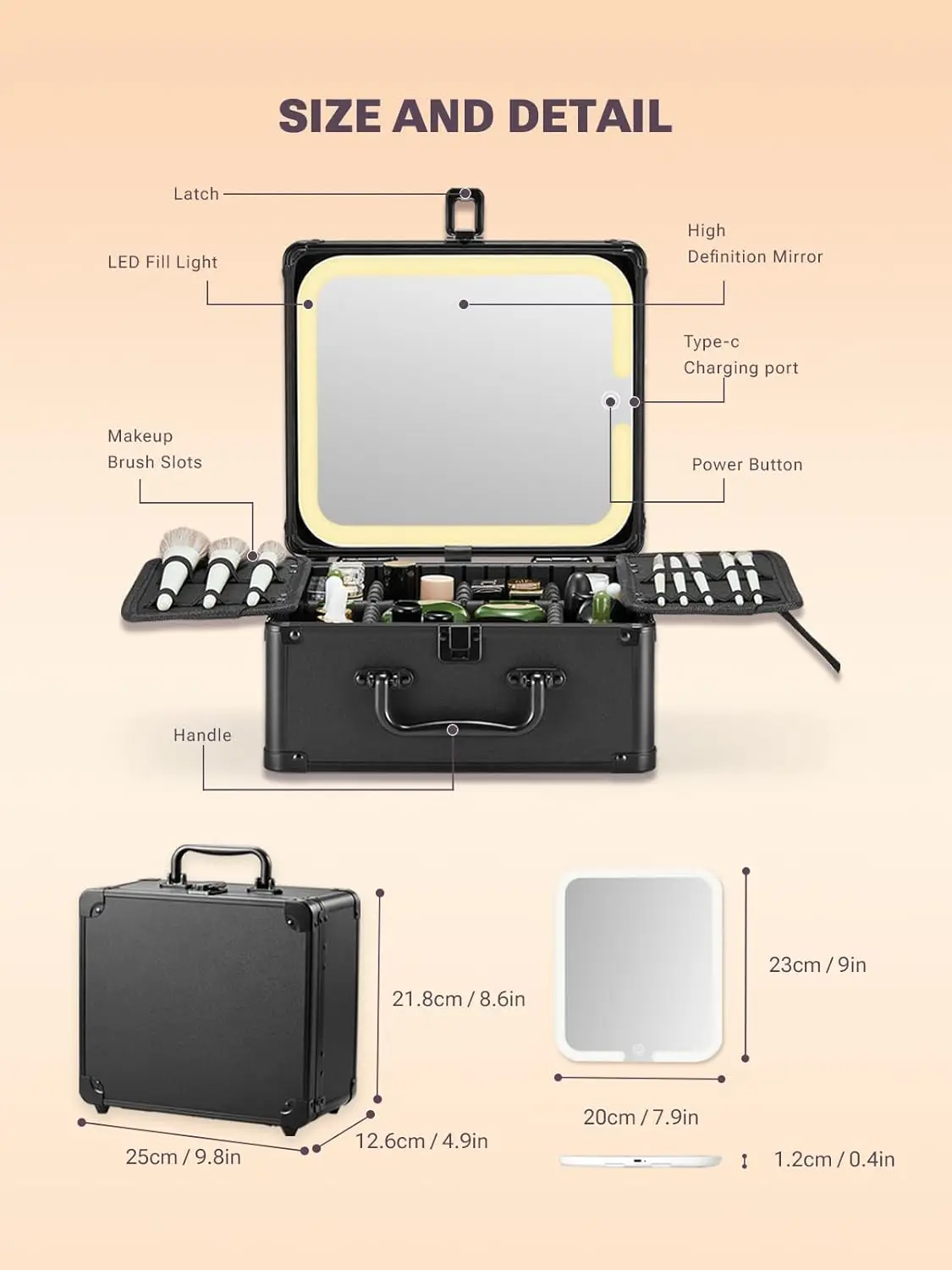 SIZE AND DETAIL

Latch

LED Fill Light

High Definition Mirror

Type-c Charging port

Makeup Brush Slots

Power Button

Handle

21.8cm / 8.6in

25cm / 9.8in

12.6cm / 4.9in

23cm / 9in

20cm / 7.9in

1.2cm / 0.4in