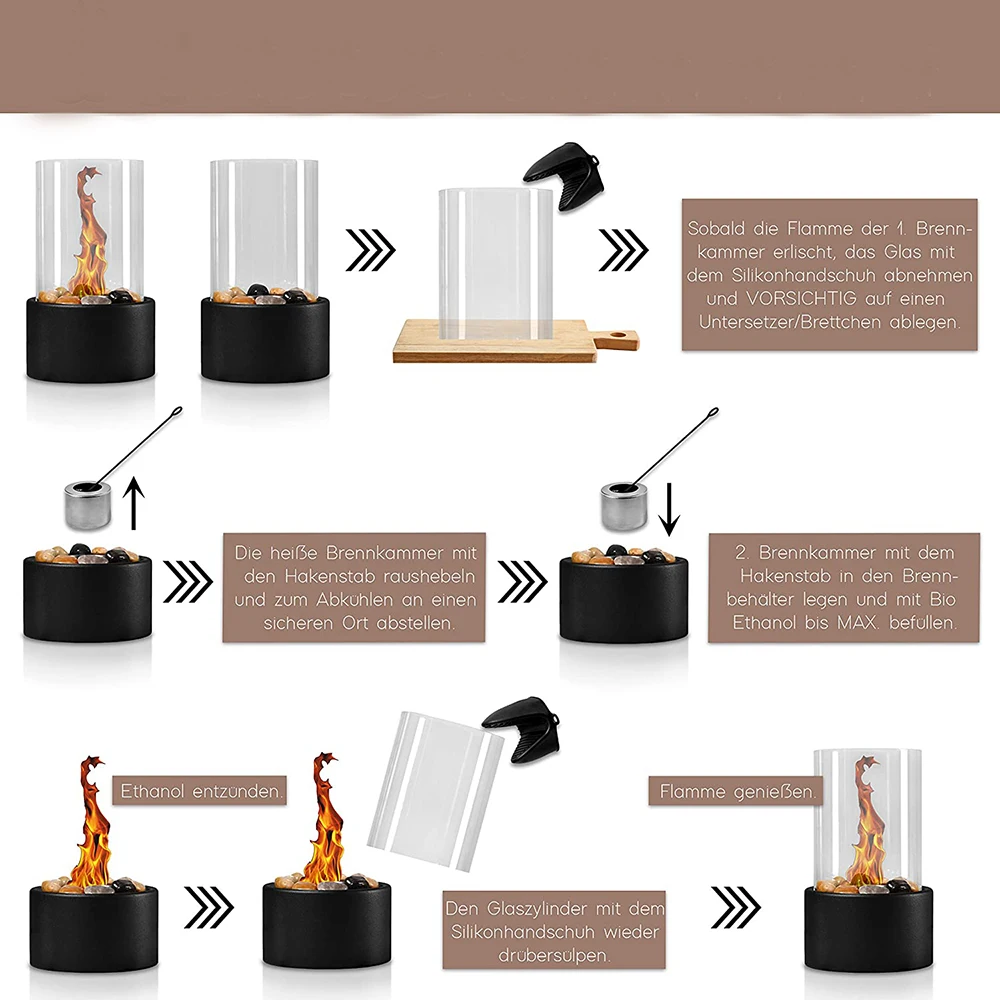 Sobald die Flamme der 1. Brennkammer erlischt, das Glas mit dem Silikonhandschuh abnehmen und VORSICHTIG auf einen Untersetzer/Brettchen ablegen.

Die heiße Brennkammer mit den Hakenstab raushebeln und zum Abkühlen an einen sicheren Ort abstellen.

2. Brennkammer mit dem Hakenstab in den Brennbehälter legen und mit Bio Ethanol bis MAX. befüllen.

Ethanol entzünden.

Den Glaszylinder mit dem Silikonhandschuh wieder drübersülpen.

Flamme genießen.