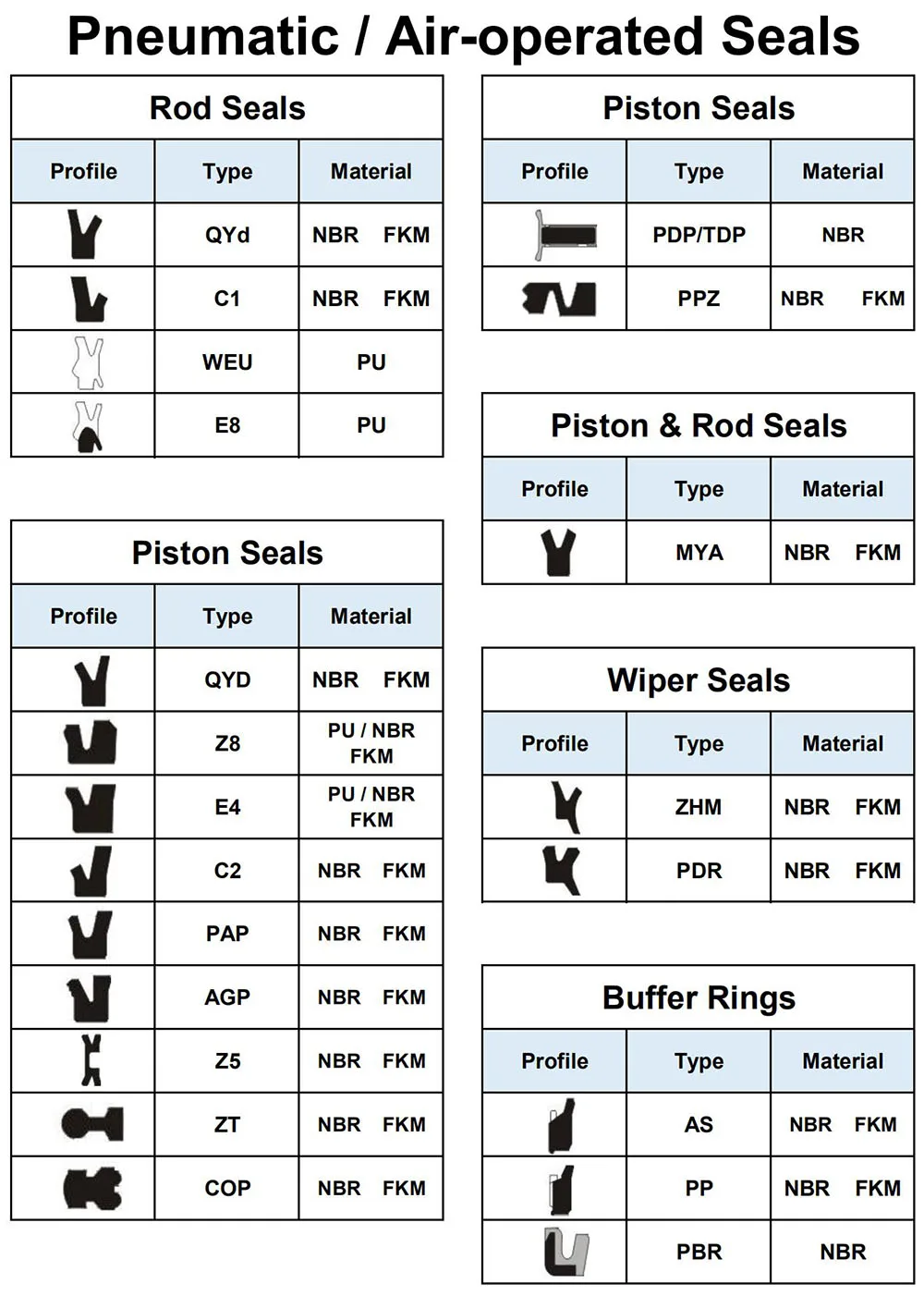 Pneumatic / Air-operated Seals

Rod Seals

| Profile | Type | Material |
|---|---|---|
| | QYd | NBR FKM |
| | C1 | NBR FKM |
| | WEU | PU |
| | E8 | PU |

Piston Seals

| Profile | Type | Material |
|---|---|---|
| | QYD | NBR FKM |
| | Z8 | PU / NBR FKM |
| | E4 | PU / NBR FKM |
| | C2 | NBR FKM |
| | PAP | NBR FKM |
| | AGP | NBR FKM |
| | Z5 | NBR FKM |
| | ZT | NBR FKM |
| | COP | NBR FKM |

Piston Seals

| Profile | Type | Material |
|---|---|---|
| | PDP/TDP | NBR |
| | PPZ | NBR FKM |

Piston & Rod Seals

| Profile | Type | Material |
|---|---|---|
| | MYA | NBR FKM |

Wiper Seals

| Profile | Type | Material |
|---|---|---|
| | ZHM | NBR FKM |
| | PDR | NBR FKM |

Buffer Rings

| Profile | Type | Material |
|---|---|---|
| | AS | NBR FKM |
| | PP | NBR FKM |
| | PBR | NBR |