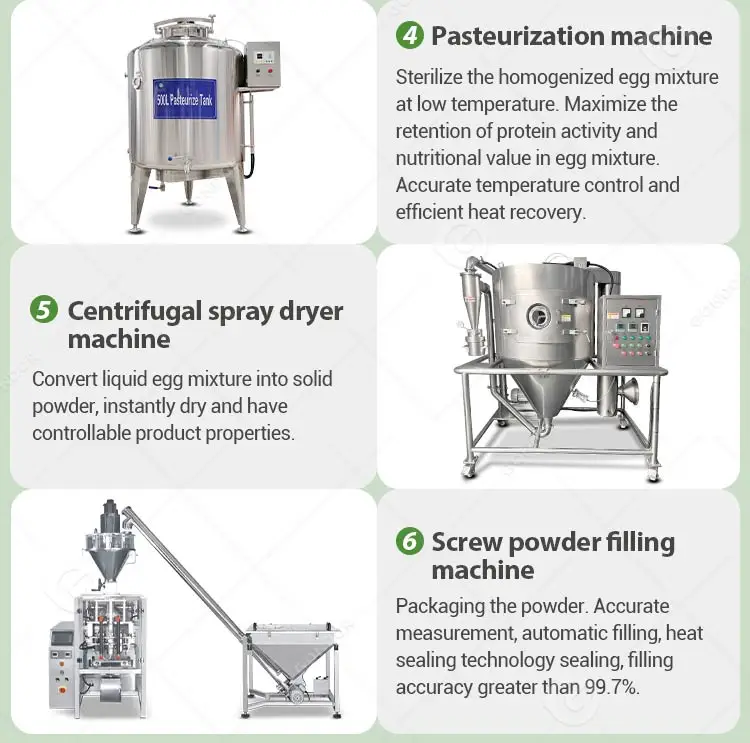 500L Pasteurize Tank

4 Pasteurization machine

Sterilize the homogenized egg mixture at low temperature. Maximize the retention of protein activity and nutritional value in egg mixture. Accurate temperature control and efficient heat recovery.

5 Centrifugal spray dryer machine

Convert liquid egg mixture into solid powder, instantly dry and have controllable product properties.

6 Screw powder filling machine

Packaging the powder. Accurate measurement, automatic filling, heat sealing technology sealing, filling accuracy greater than 99.7%.