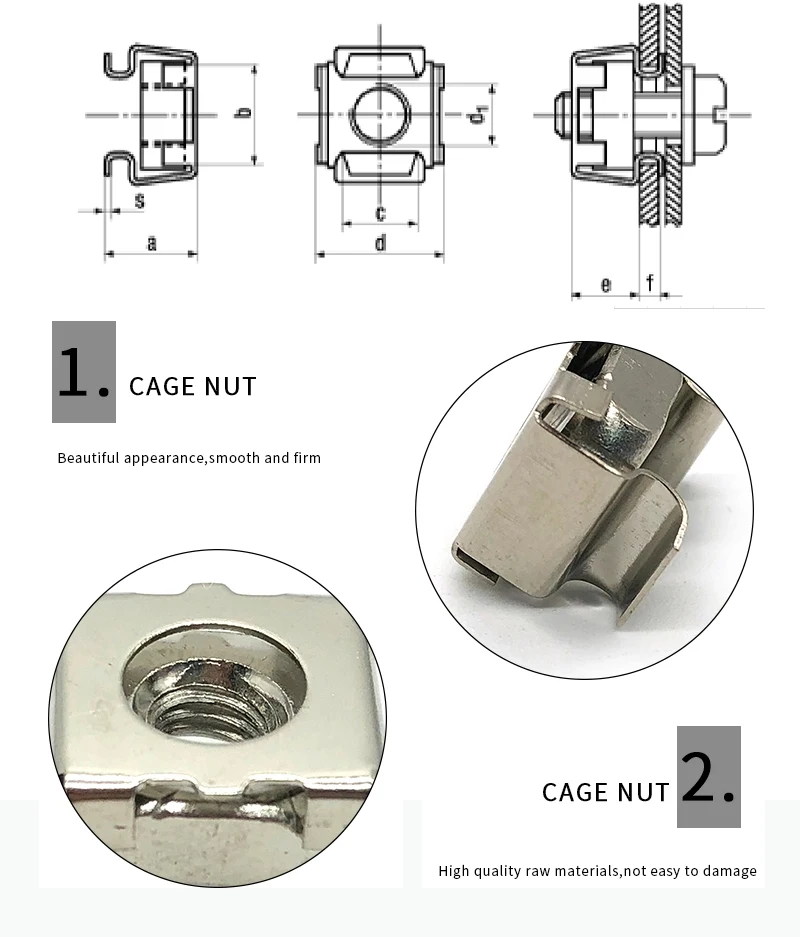 b
s
a
$d_1$
c
d
e
f

1. CAGE NUT

Beautiful appearance,smooth and firm

CAGE NUT 2.

High quality raw materials,not easy to damage