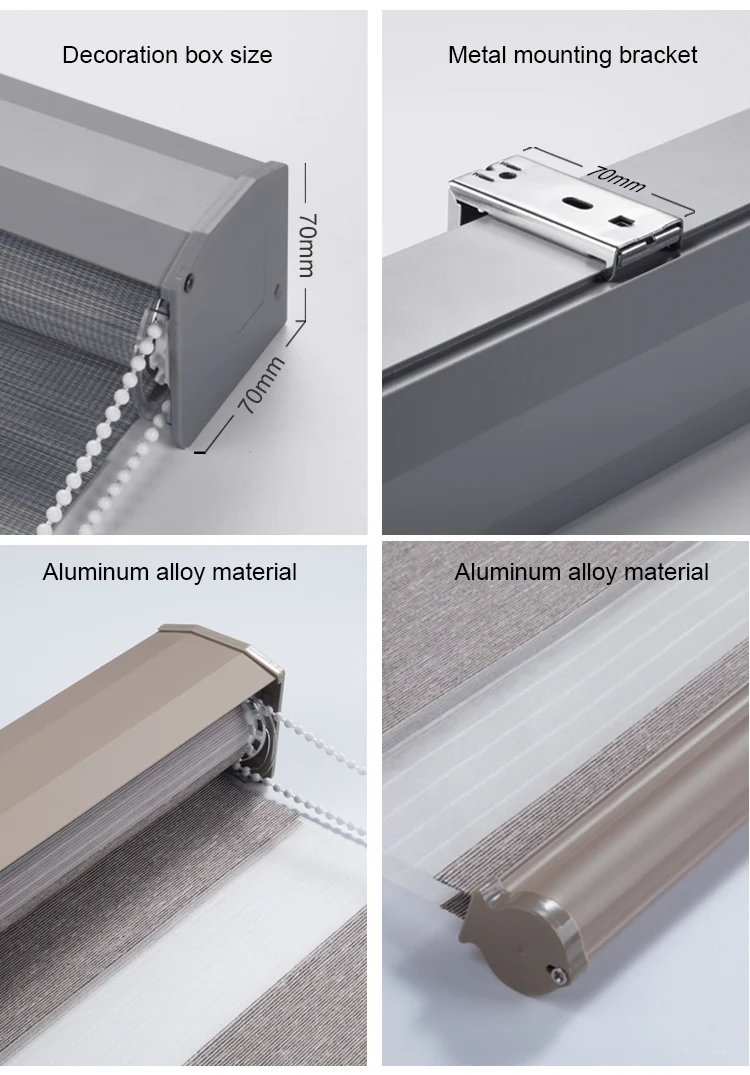 Decoration box size

70mm

70mm

Metal mounting bracket

70mm

Aluminum alloy material

Aluminum alloy material