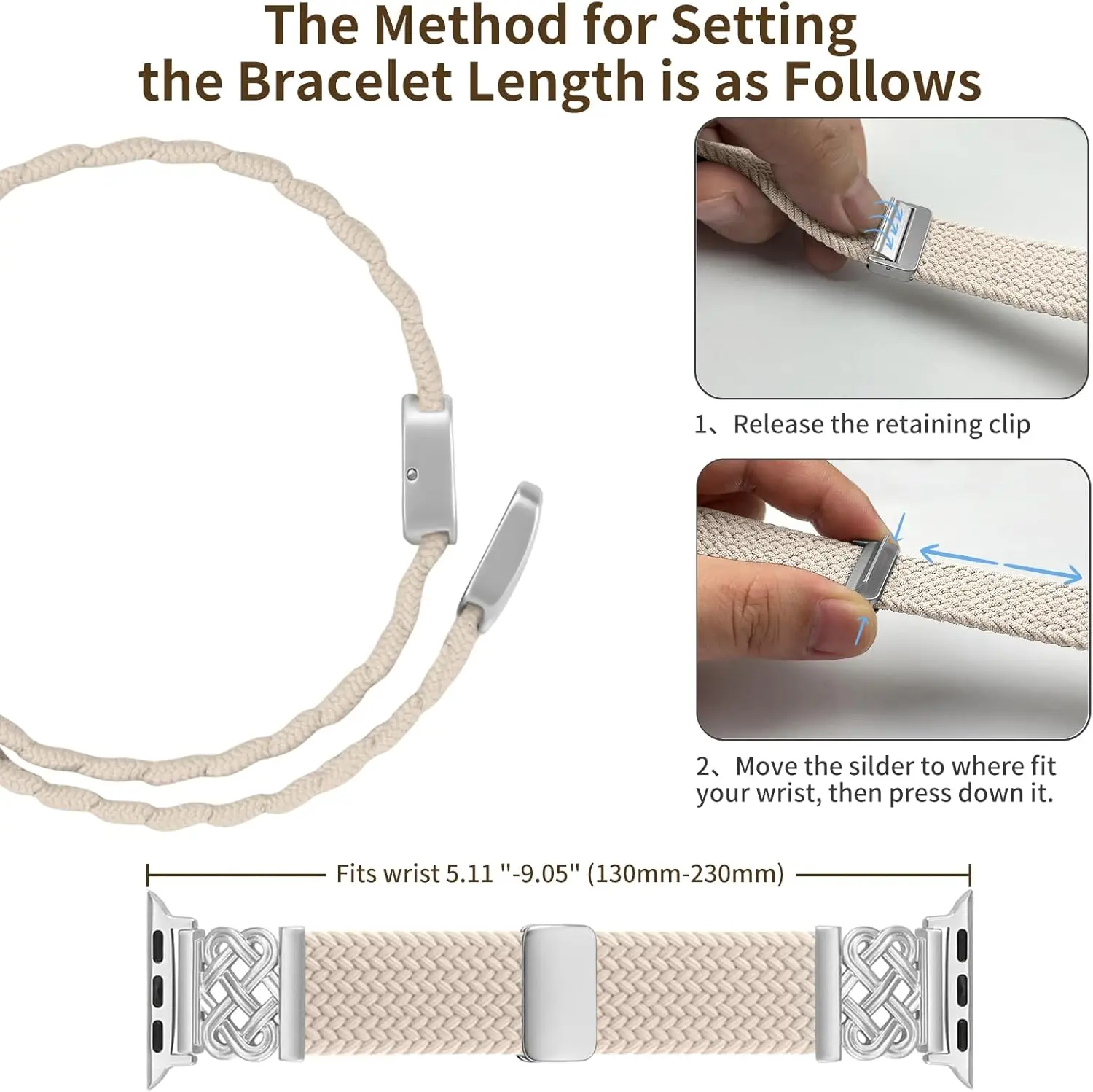 The Method for Setting the Bracelet Length is as Follows

1、Release the retaining clip

2、Move the silder to where fit your wrist, then press down it.

Fits wrist 5.11 "-9.05" (130mm-230mm)