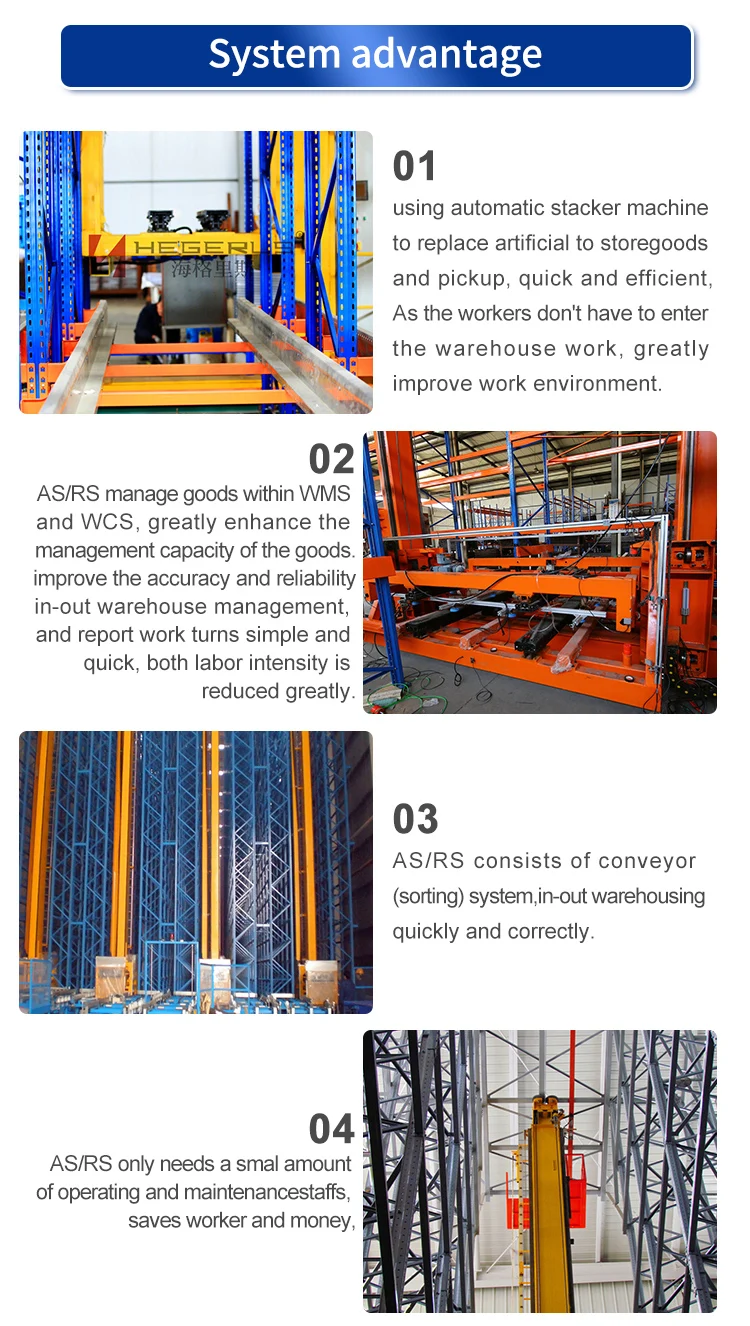 System advantage

HEGERLS 海格里斯

01
using automatic stacker machine to replace artificial to storegoods and pickup, quick and efficient, As the workers don't have to enter the warehouse work, greatly improve work environment.

02
AS/RS manage goods within WMS and WCS, greatly enhance the management capacity of the goods. improve the accuracy and reliability in-out warehouse management, and report work turns simple and quick, both labor intensity is reduced greatly.

03
AS/RS consists of conveyor (sorting) system,in-out warehousing quickly and correctly.

04
AS/RS only needs a smal amount of operating and maintenancestaffs, saves worker and money,