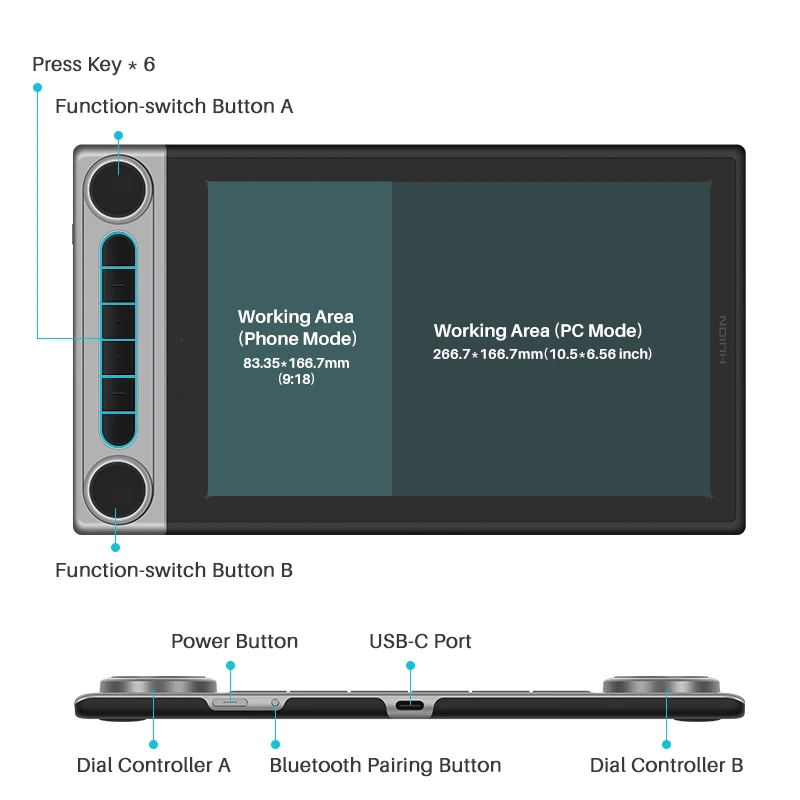 Press Key * 6

Function-switch Button A

Working Area (Phone Mode)
83.35*166.7mm
(9:18)

Working Area (PC Mode)
266.7*166.7mm(10.5*6.56 inch)

HUION

Function-switch Button B

Power Button

USB-C Port

Dial Controller A

Bluetooth Pairing Button

Dial Controller B