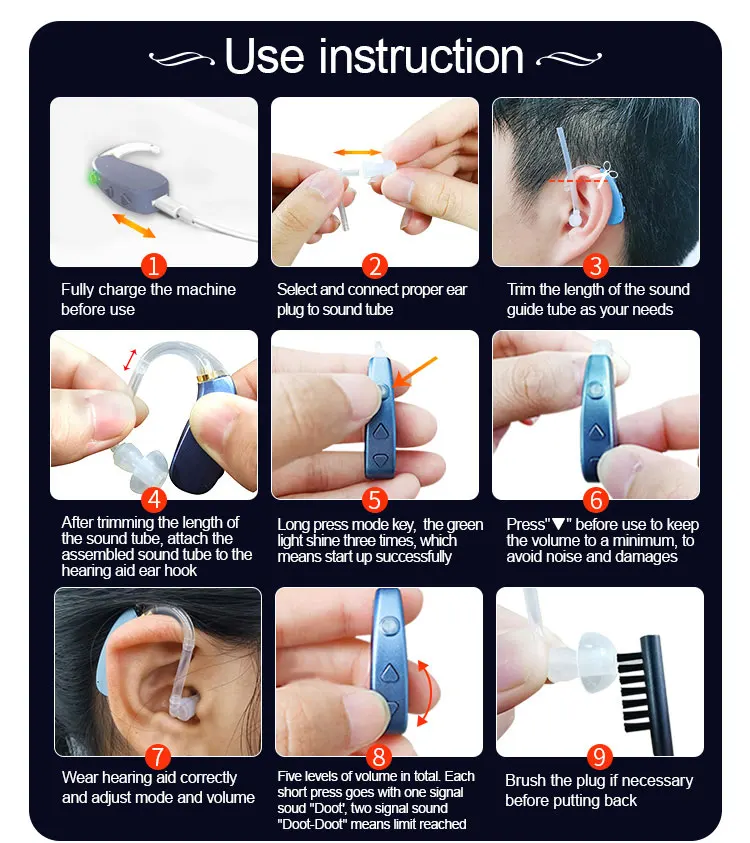 Use instruction

1
Fully charge the machine before use

2
Select and connect proper ear plug to sound tube

3
Trim the length of the sound guide tube as your needs

4
After trimming the length of the sound tube, attach the assembled sound tube to the hearing aid ear hook

5
Long press mode key, the green light shine three times, which means start up successfully

6
Press"▼" before use to keep the volume to a minimum, to avoid noise and damages

7
Wear hearing aid correctly and adjust mode and volume

8
Five levels of volume in total. Each short press goes with one signal soud "Doot", two signal sound "Doot-Doot" means limit reached

9
Brush the plug if necessary before putting back