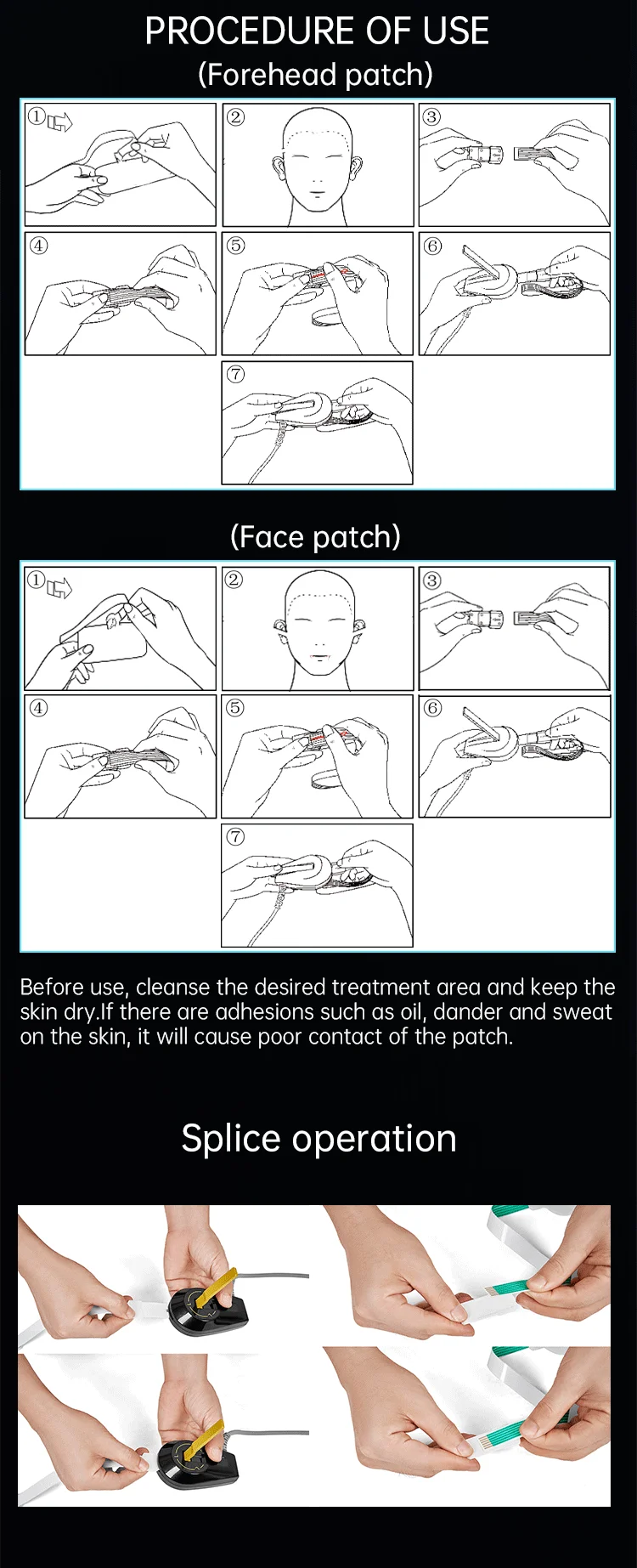 PROCEDURE OF USE
(Forehead patch)

①
②
③
④
⑤
⑥
⑦

(Face patch)

①
②
③
④
⑤
⑥
⑦

Before use, cleanse the desired treatment area and keep the skin dry.If there are adhesions such as oil, dander and sweat on the skin, it will cause poor contact of the patch.

Splice operation