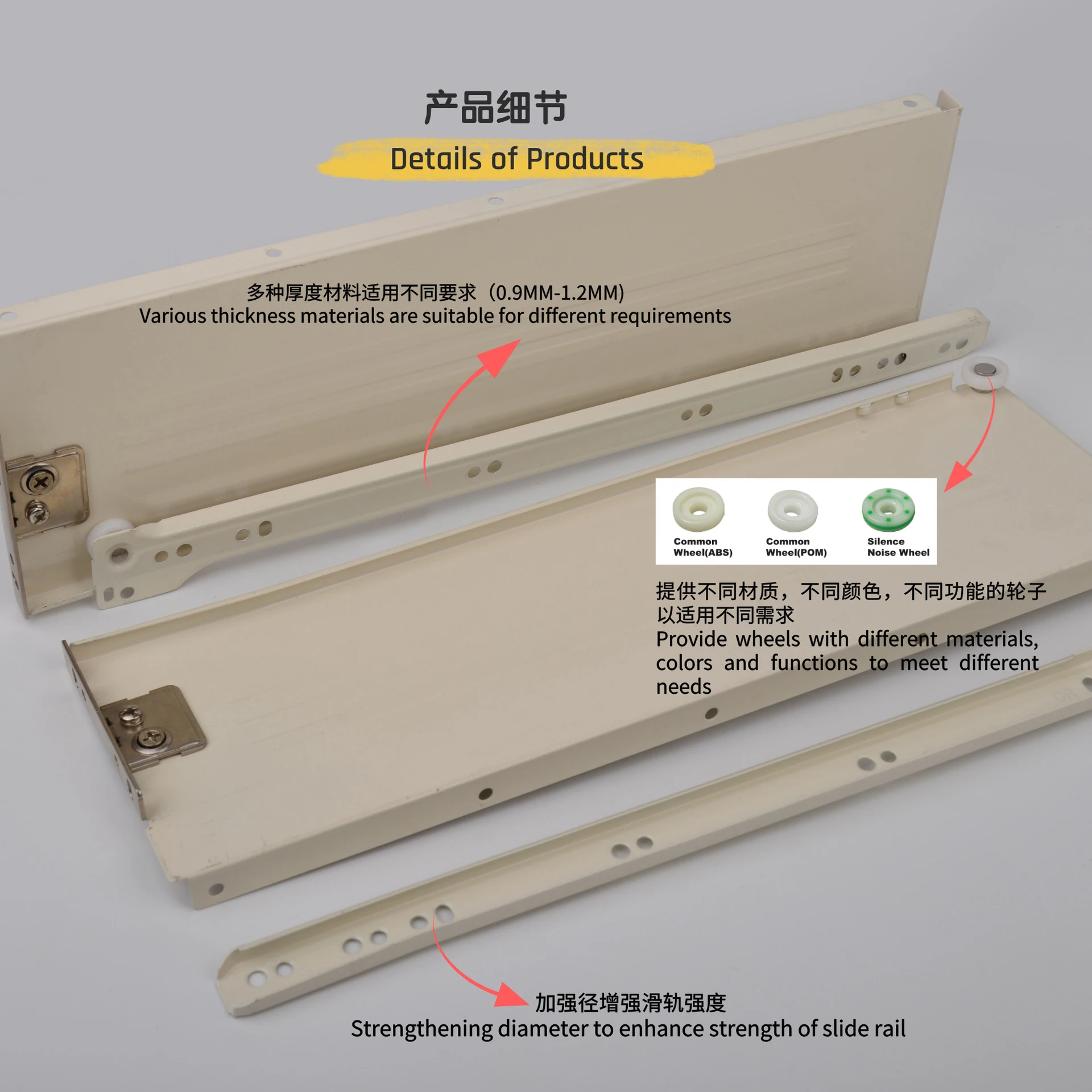 产品细节

Details of Products

多种厚度材料适用不同要求（0.9MM-1.2MM)
Various thickness materials are suitable for different requirements

Common Wheel(ABS)

Common Wheel(POM)

Silence Noise Wheel

提供不同材质，不同颜色，不同功能的轮子以适用不同需求
Provide wheels with different materials, colors and functions to meet different needs

加强径增强滑轨强度
Strengthening diameter to enhance strength of slide rail