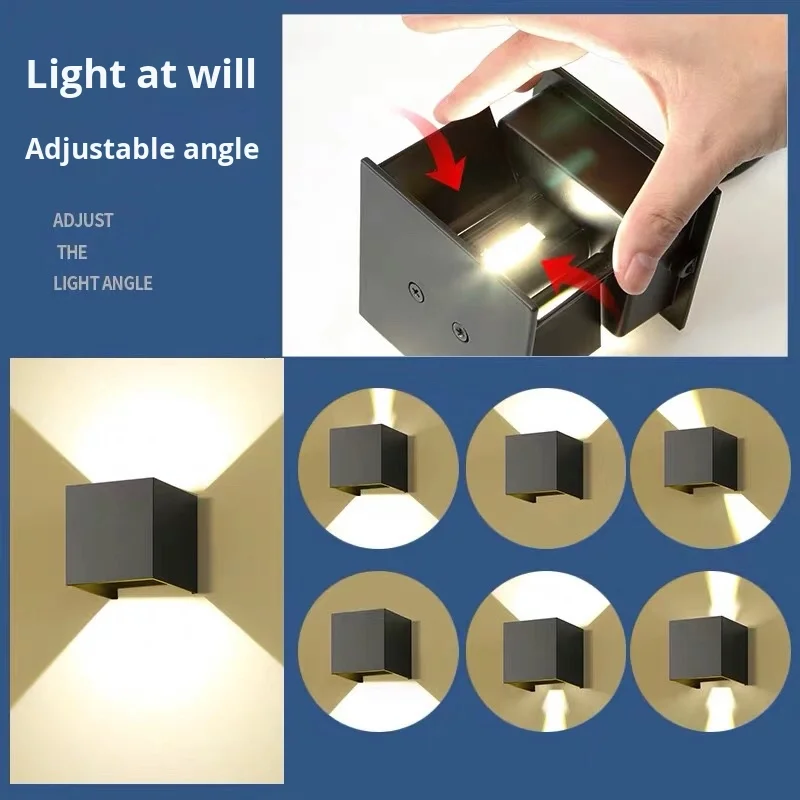 Light at will

Adjustable angle

ADJUST
THE
LIGHT ANGLE