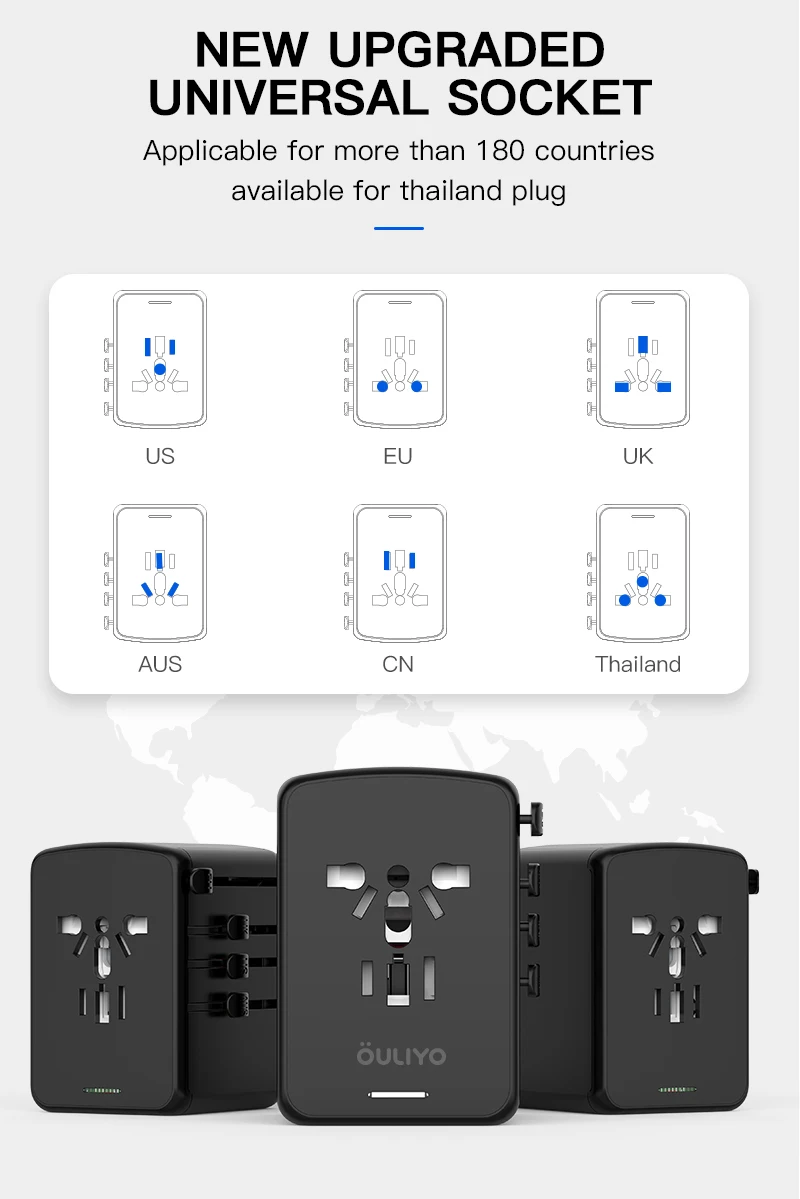 NEW UPGRADED UNIVERSAL SOCKET

Applicable for more than 180 countries available for thailand plug

US

EU

UK

AUS

CN

Thailand

ÖULIYO