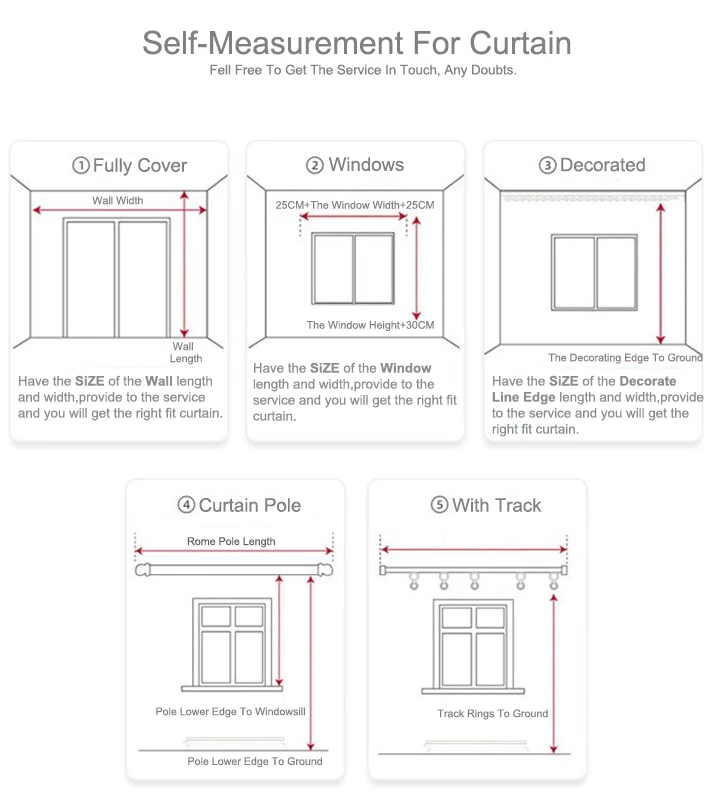 Self-Measurement For Curtain

Fell Free To Get The Service In Touch, Any Doubts.

① Fully Cover

Wall Width

Wall Length

Have the SiZE of the Wall length and width,provide to the service and you will get the right fit curtain.

② Windows

25CM+The Window Width+25CM

The Window Height+30CM

Have the SiZE of the Window length and width,provide to the service and you will get the right fit curtain.

③ Decorated

The Decorating Edge To Ground

Have the SiZE of the Decorate Line Edge length and width,provide to the service and you will get the right fit curtain.

④ Curtain Pole

Rome Pole Length

Pole Lower Edge To Windowsill

Pole Lower Edge To Ground

⑤ With Track

Track Rings To Ground